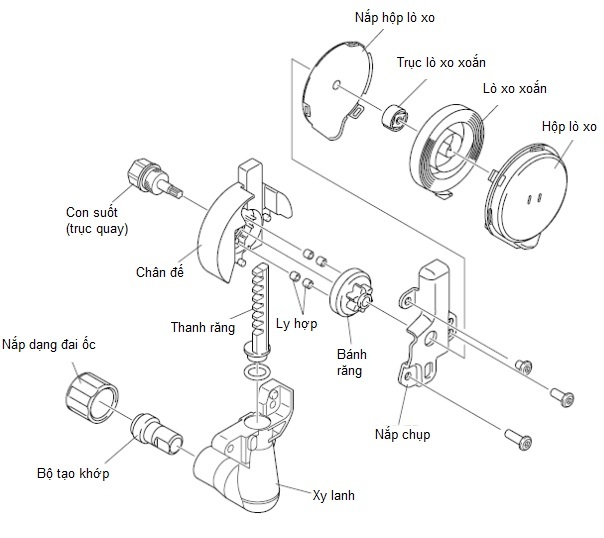 Nắp hộp lò xo

Trục lò xo xoắn

Lò xo xoắn

Hộp lò xo

Con suốt
(trục quay)

Chân đế

Thanh răng

Ly hợp

Bánh
răng

Nắp dạng đai ốc

Nắp chụp

Bộ tạo khớp

Xy lanh