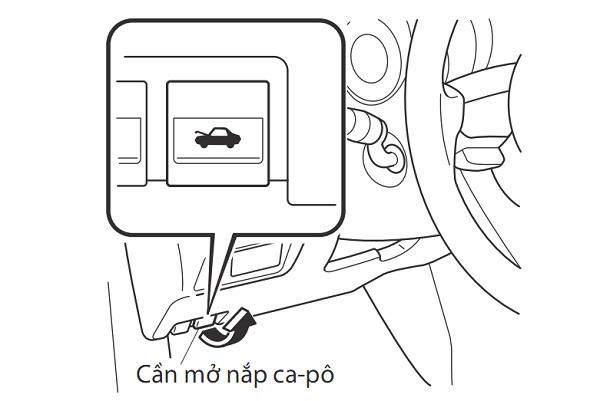 Cần mở nắp ca-pô