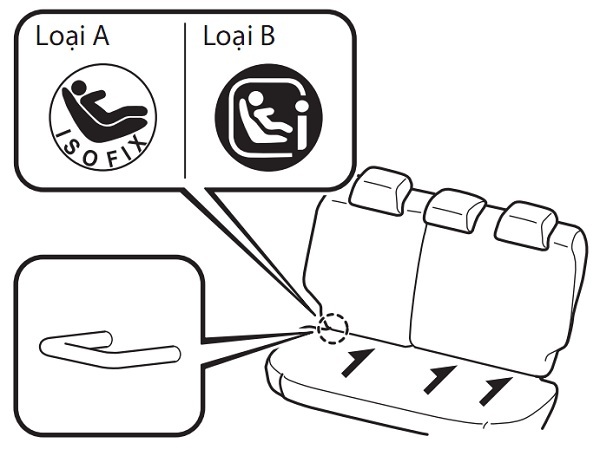 Loại A

ISOFIX

Loại B