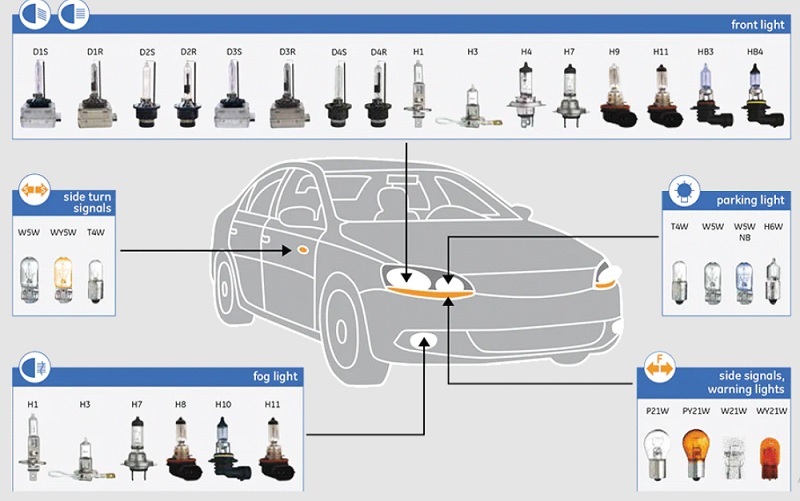 front light

D1S D1R D2S D2R D3S D3R D4S D4R H1 H3 H4 H7 H9 H11 HB3 HB4

side turn signals

W5W WY5W T4W

parking light

T4W W5W W5W NB H6W

fog light

H1 H3 H7 H8 H10 H11

F

side signals, warning lights

P21W PY21W W21W WY21W