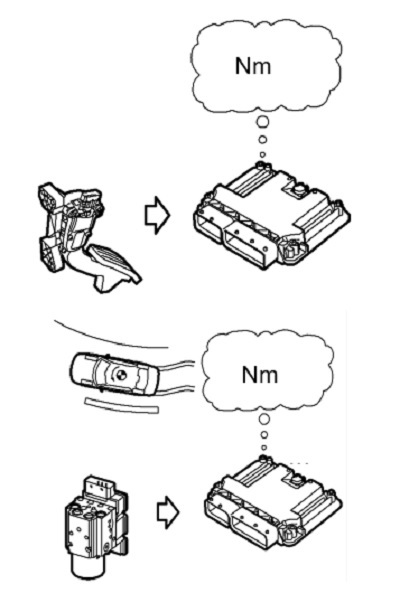 Nm

Nm