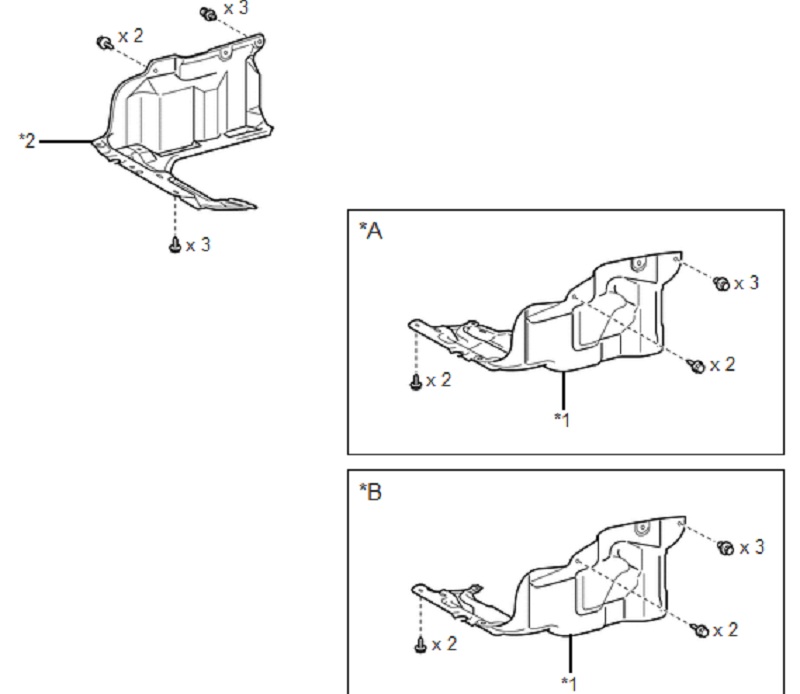 x 3
x 2
*2
x 3

*A
x 3
x 2
x 2
*1

*B
x 3
x 2
x 2
*1