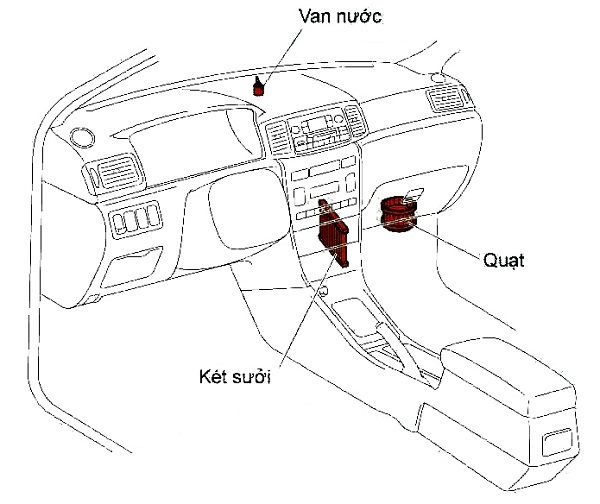 Van nước

Quạt

Két sưởi