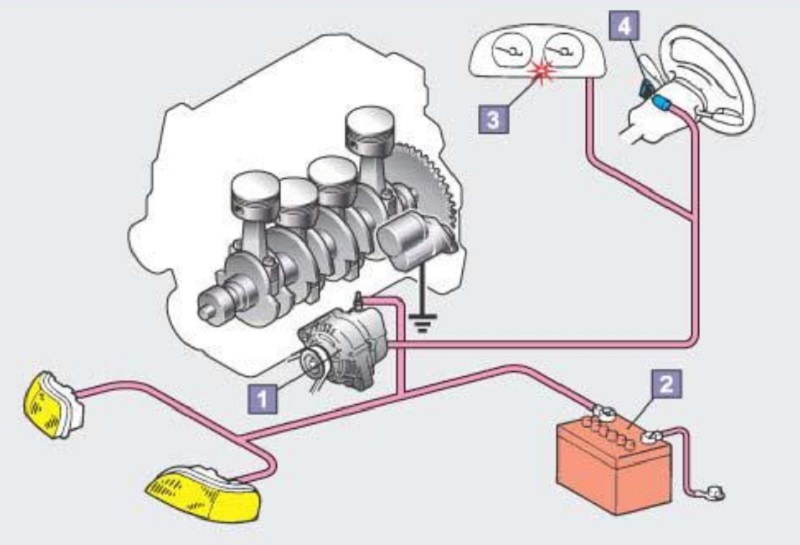 4
3
1
2