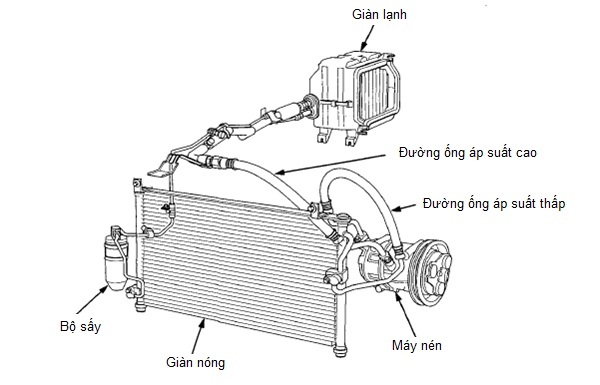 Giàn lạnh

Đường ống áp suất cao

Đường ống áp suất thấp

Bộ sấy

Giàn nóng

Máy nén