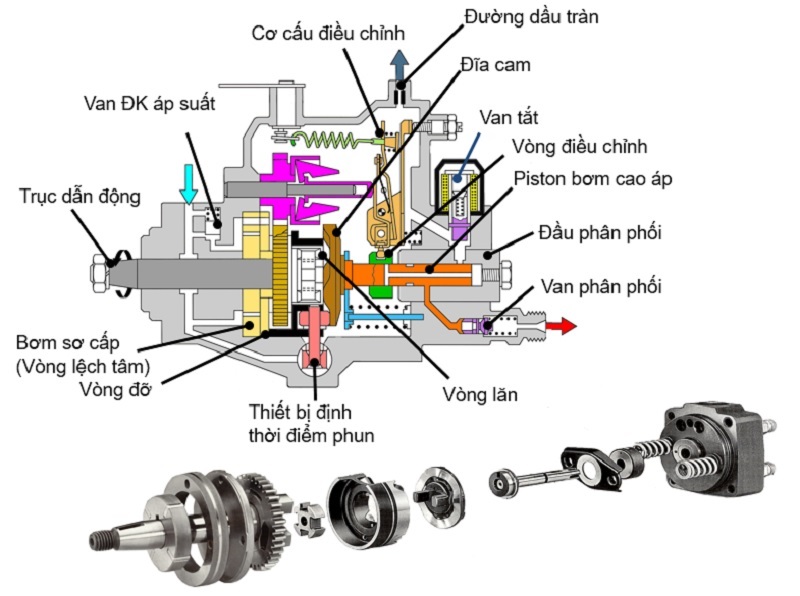 Đường dầu tràn
Cơ cấu điều chỉnh
Đĩa cam
Van ĐK áp suất
Van tắt
Vòng điều chỉnh
Piston bơm cao áp
Trục dẫn động
Đầu phân phối
Van phân phối
Bơm sơ cấp
(Vòng lệch tâm)
Vòng đỡ
Vòng lăn
Thiết bị định
thời điểm phun