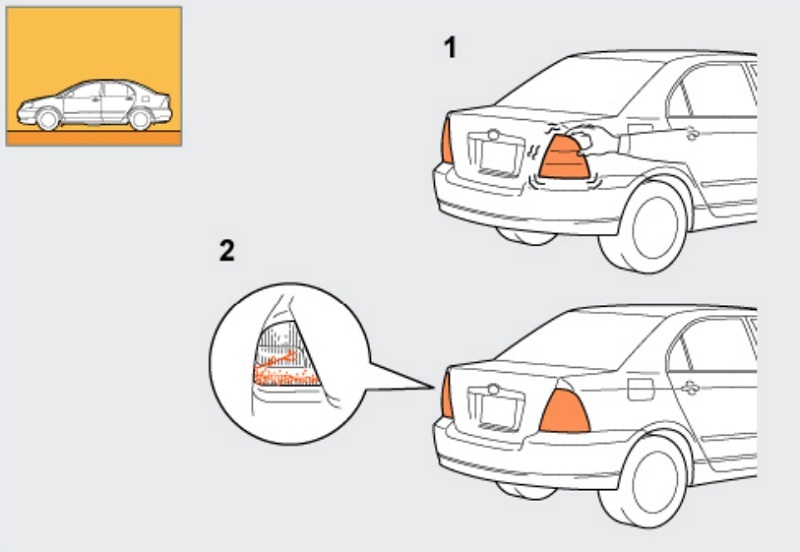 1

2