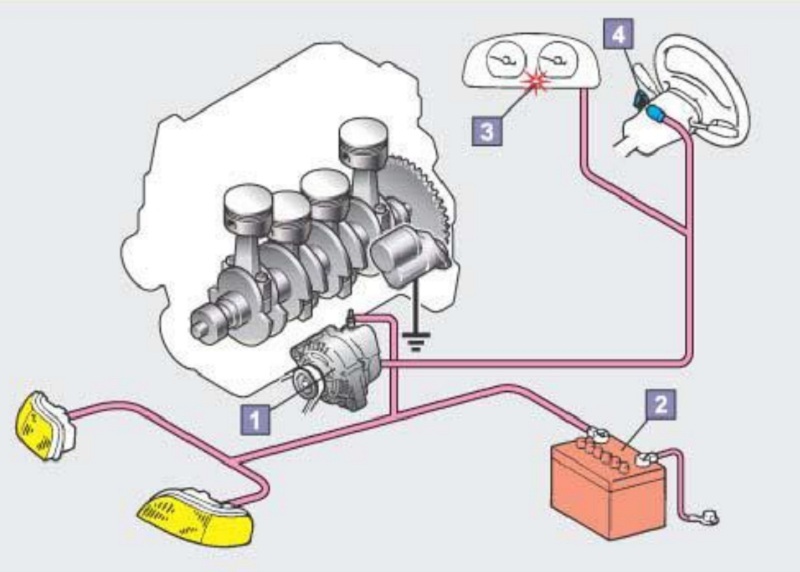 4
3
1
2