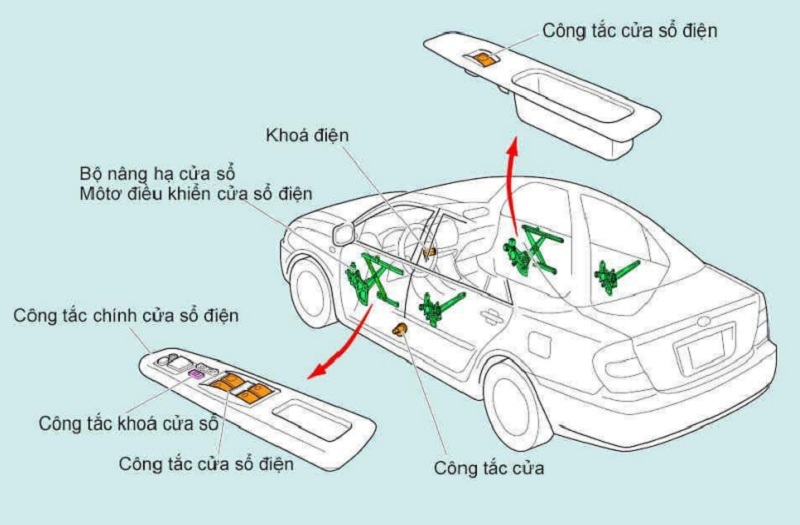 Công tắc cửa sổ điện

Khoá điện

Bộ nâng hạ cửa sổ
Môtơ điều khiển cửa sổ điện

Công tắc chính cửa sổ điện

Công tắc khoá cửa sổ

Công tắc cửa sổ điện

Công tắc cửa