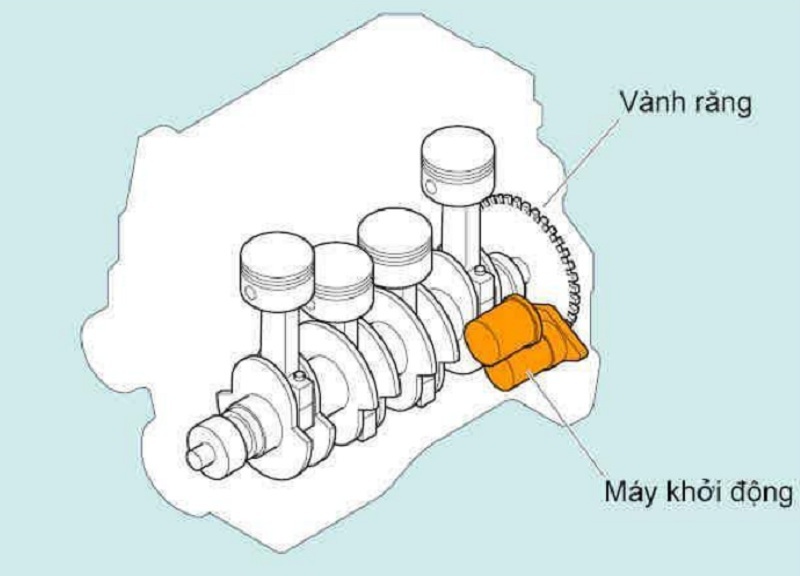 Vành răng

Máy khởi động