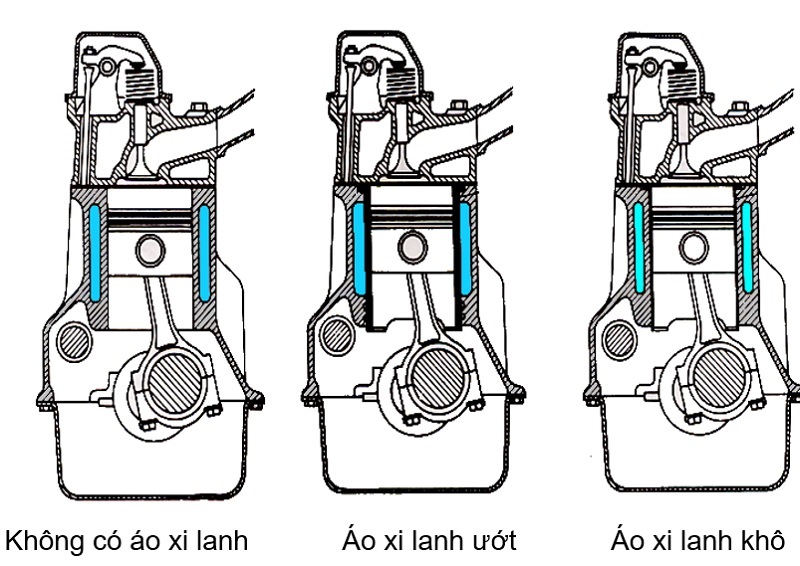 Không có áo xi lanh

Áo xi lanh ướt

Áo xi lanh khô