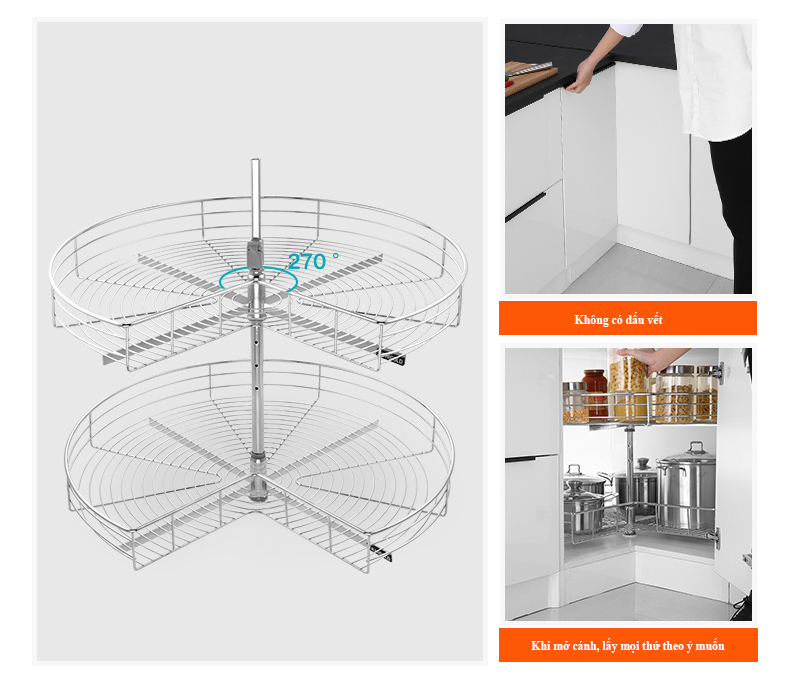 270 °

Không có dấu vết

Khi mở cánh, lấy mọi thứ theo ý muốn