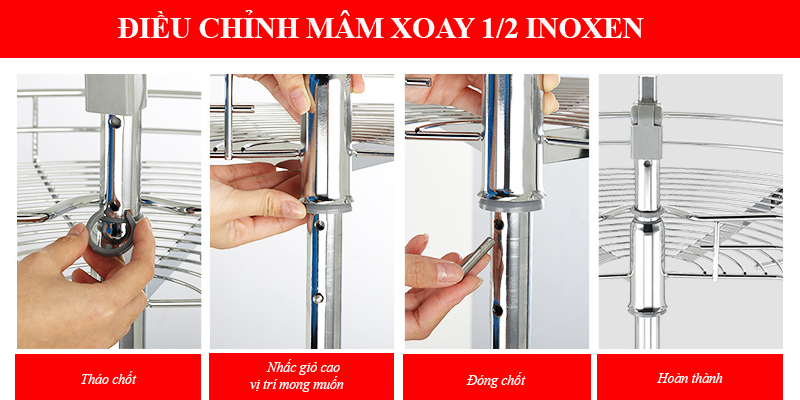 ĐIỀU CHỈNH MÂM XOAY 1/2 INOXEN

Tháo chốt

Nhấc giỏ cao vị trí mong muốn

Đóng chốt

Hoàn thành