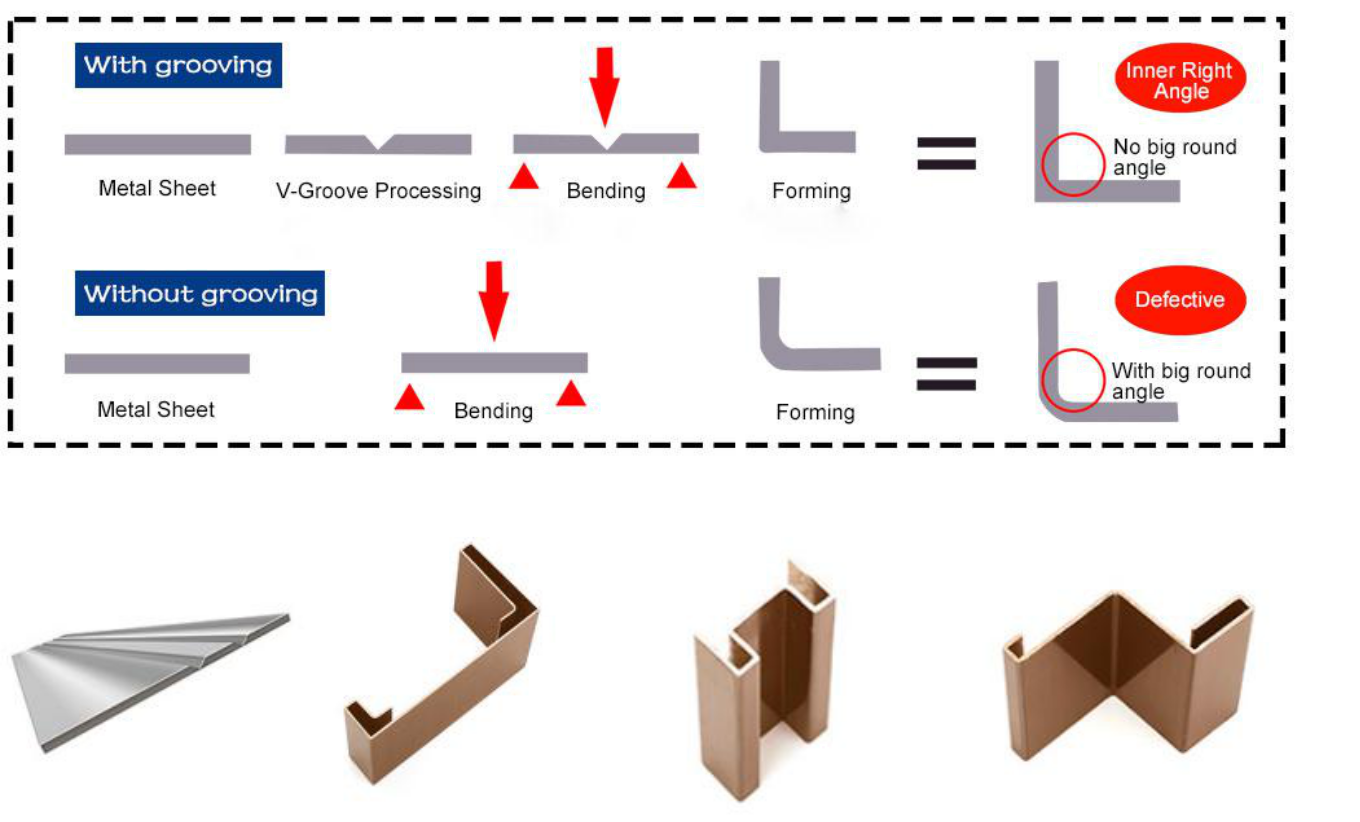 With grooving

Metal Sheet V-Groove Processing Bending Forming

Inner Right Angle

No big round angle

Without grooving

Metal Sheet Bending Forming

Defective

With big round angle