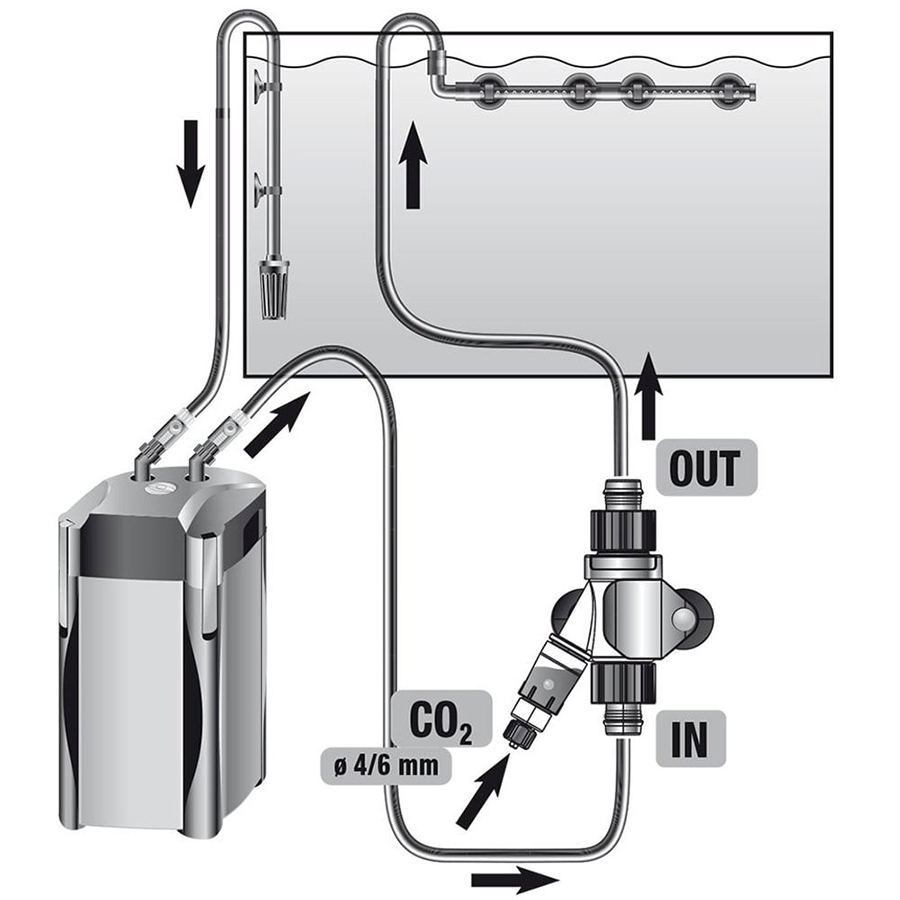 OUT

$CO_2$

ø 4/6 mm

IN