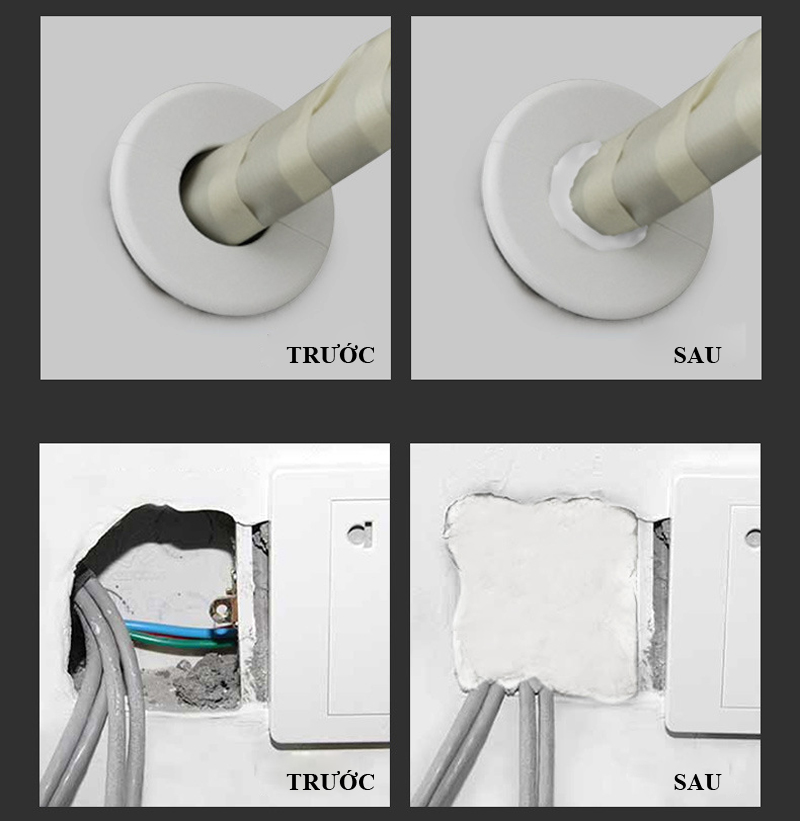 TRƯỚC

SAU

TRƯỚC

SAU