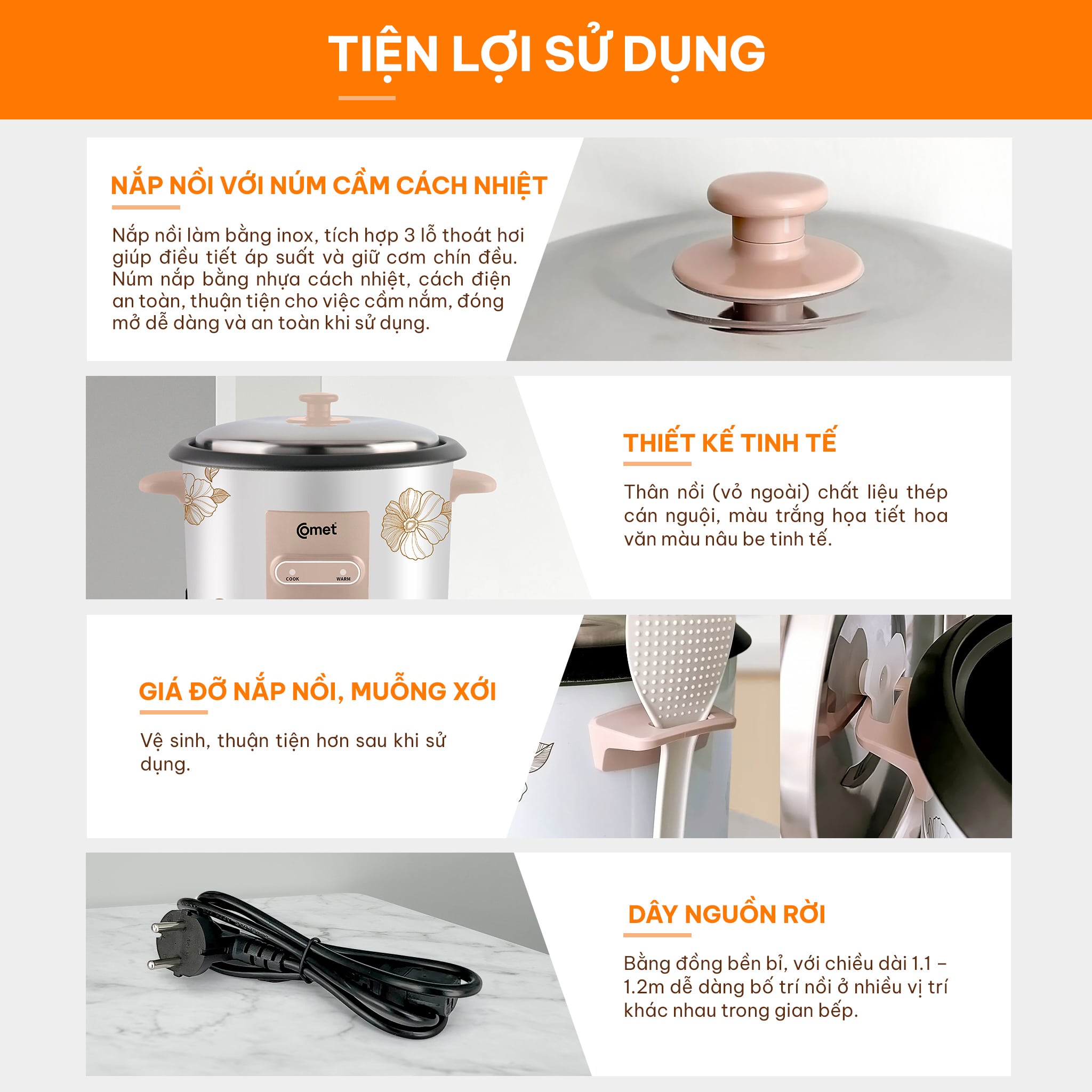 TIỆN LỢI SỬ DỤNG

NẮP NỒI VỚI NÚM CẦM CÁCH NHIỆT

Nắp nồi làm bằng inox, tích hợp 3 lỗ thoát hơi giúp điều tiết áp suất và giữ cơm chín đều. Núm nắp bằng nhựa cách nhiệt, cách điện an toàn, thuận tiện cho việc cầm nắm, đóng mở dễ dàng và an toàn khi sử dụng.

Comet

COOK

WARM

THIẾT KẾ TINH TẾ

Thân nồi (vỏ ngoài) chất liệu thép cán nguội, màu trắng họa tiết hoa văn màu nâu be tinh tế.

GIÁ ĐỠ NẮP NỒI, MUỖNG XỚI

Vệ sinh, thuận tiện hơn sau khi sử dụng.

DÂY NGUỒN RỜI

Bằng đồng bền bỉ, với chiều dài 1.1 – 1.2m dễ dàng bố trí nồi ở nhiều vị trí khác nhau trong gian bếp.