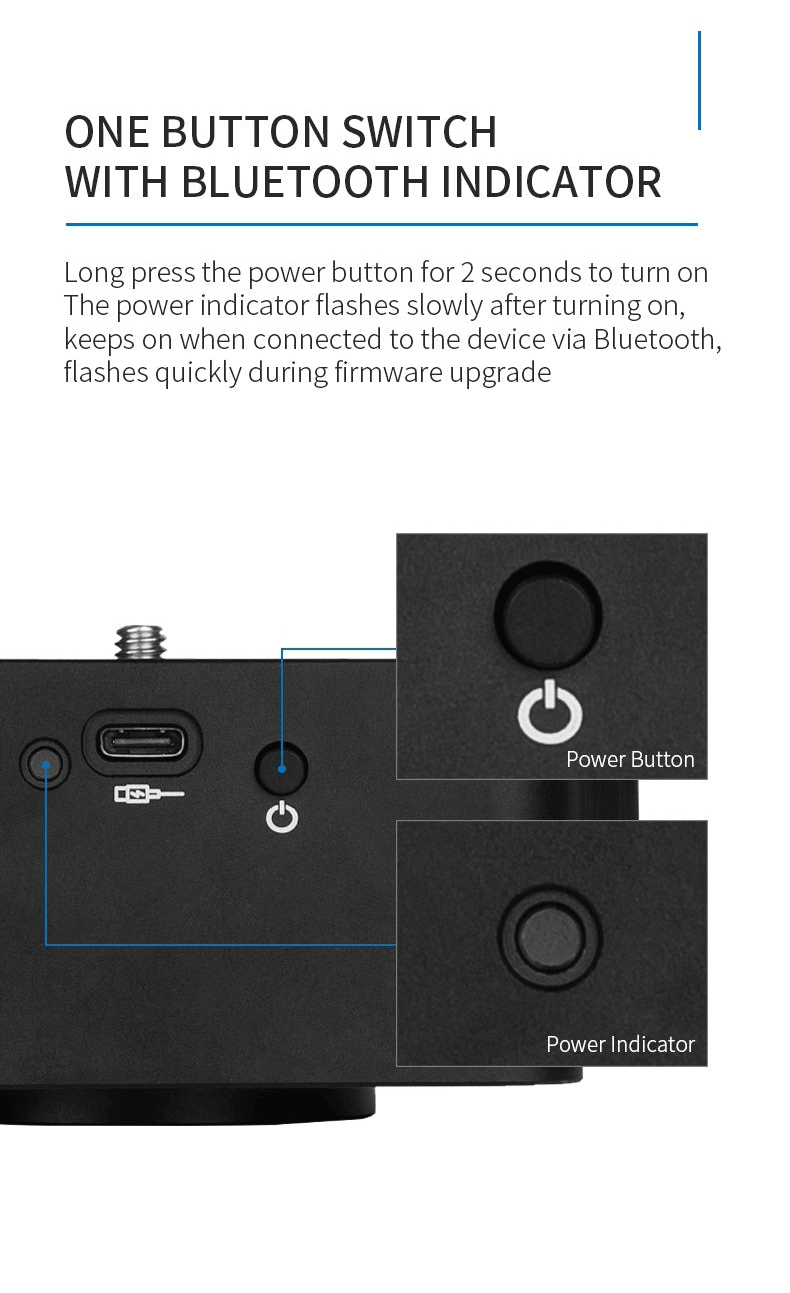 ONE BUTTON SWITCH WITH BLUETOOTH INDICATOR

Long press the power button for 2 seconds to turn on The power indicator flashes slowly after turning on, keeps on when connected to the device via Bluetooth, flashes quickly during firmware upgrade

Power Button

Power Indicator