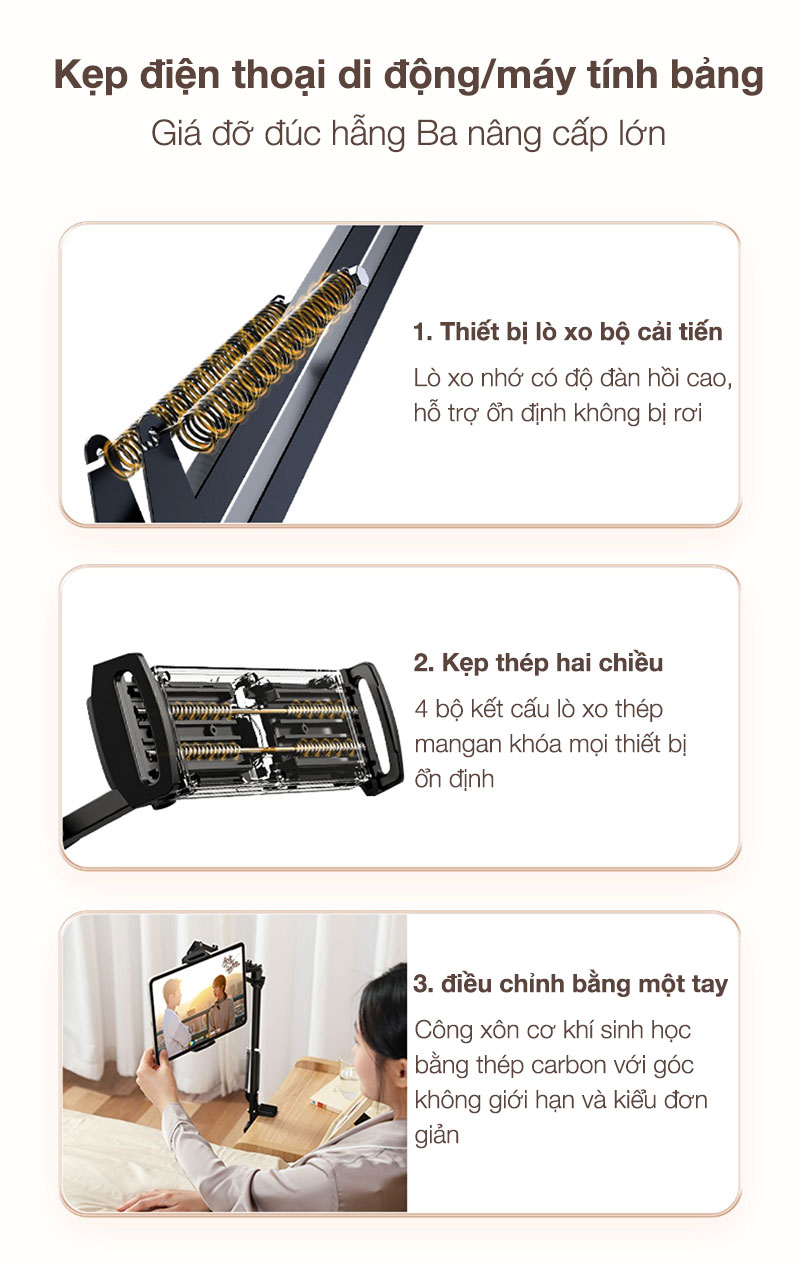 Kẹp điện thoại di động/máy tính bảng
Giá đỡ đúc hẫng Ba nâng cấp lớn

1. Thiết bị lò xo bộ cải tiến
Lò xo nhớ có độ đàn hồi cao, hỗ trợ ổn định không bị rơi

2. Kẹp thép hai chiều
4 bộ kết cấu lò xo thép mangan khóa mọi thiết bị ổn định

3. điều chỉnh bằng một tay
Công xôn cơ khí sinh học bằng thép carbon với góc không giới hạn và kiểu đơn giản