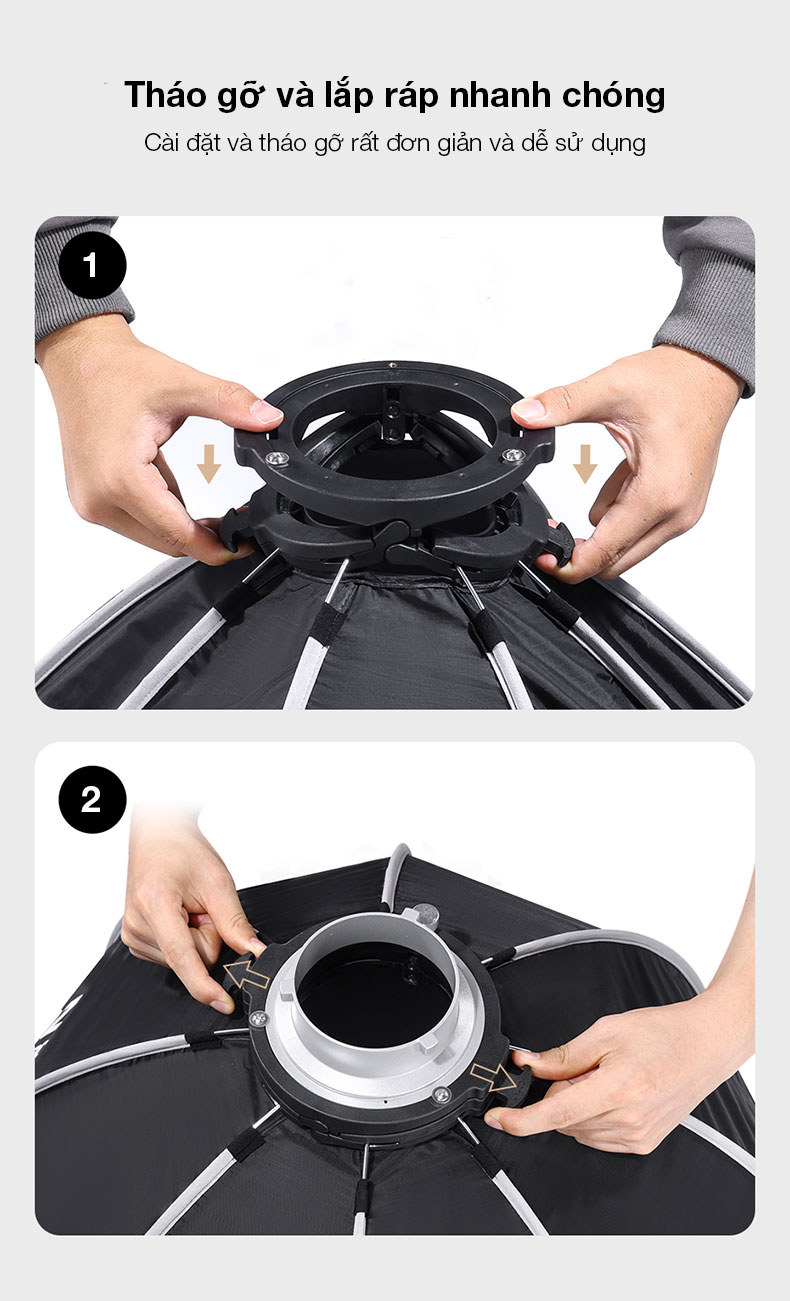 Tháo gỡ và lắp ráp nhanh chóng

Cài đặt và tháo gỡ rất đơn giản và dễ sử dụng

1

2