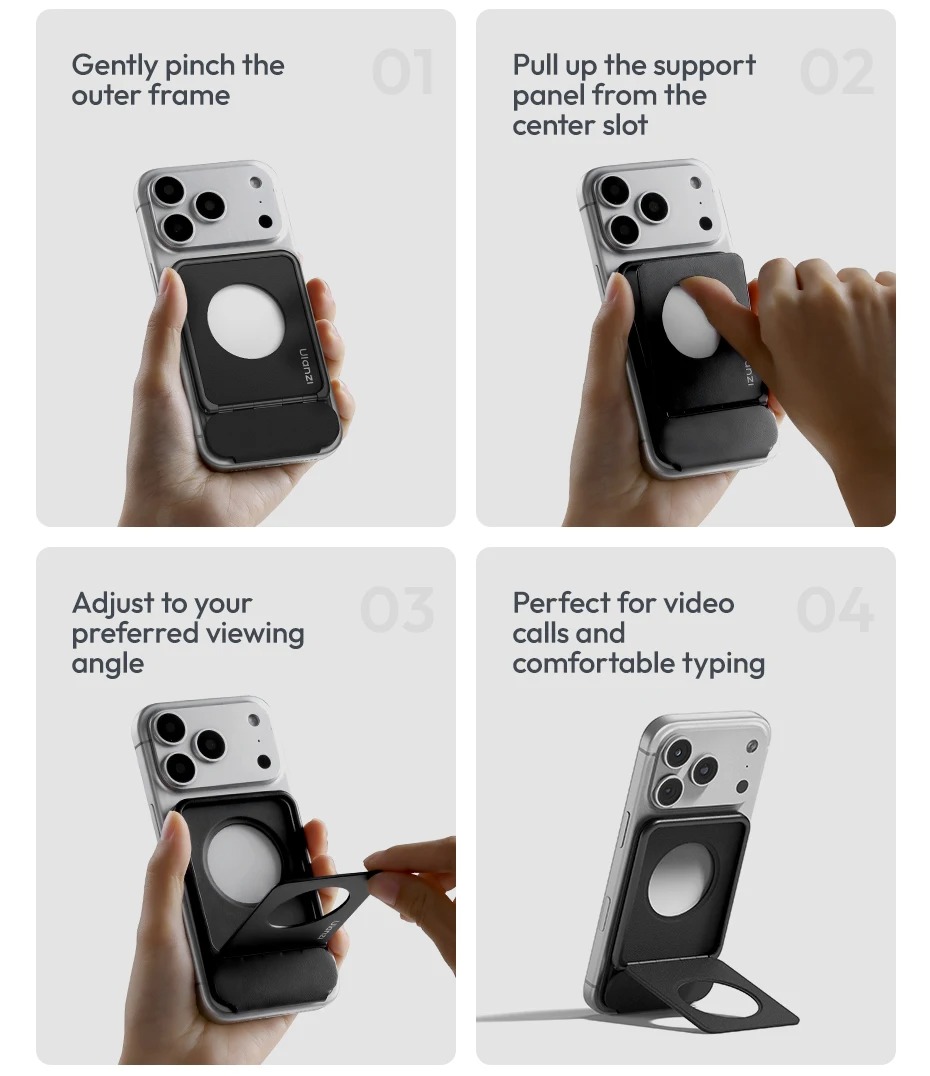 Gently pinch the outer frame

01

Ulanzi

Pull up the support panel from the center slot

02

Ulanzi

Adjust to your preferred viewing angle

03

Ulanzi

Perfect for video calls and comfortable typing

04