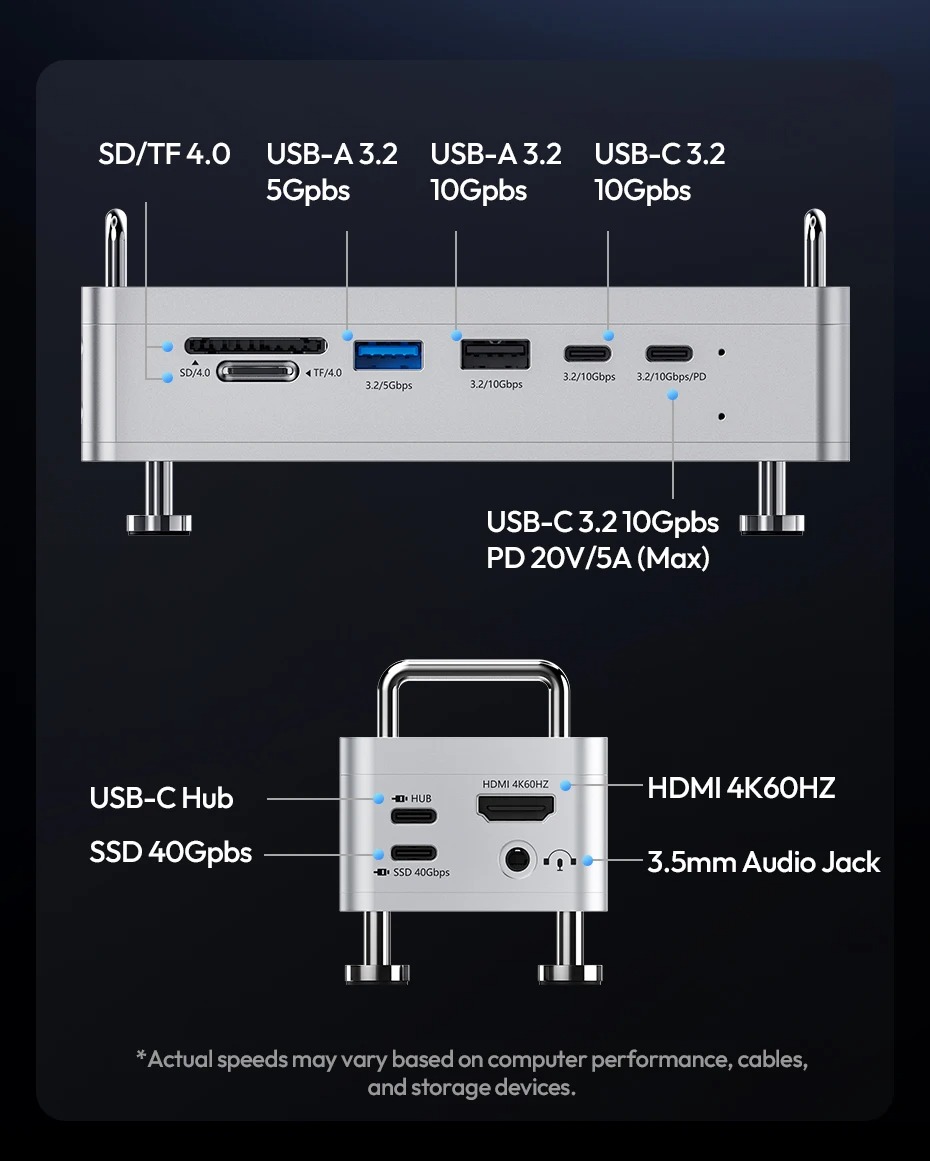 SD/TF 4.0

USB-A 3.2
5Gpbs

USB-A 3.2
10Gpbs

USB-C 3.2
10Gpbs

SD/4.0

TF/4.0

3.2/5Gbps

3.2/10Gbps

3.2/10Gbps

3.2/10Gbps/PD

USB-C 3.2 10Gpbs
PD 20V/5A (Max)

USB-C Hub

SSD 40Gpbs

HUB

SSD 40Gbps

HDMI 4K60HZ

HDMI 4K60HZ

3.5mm Audio Jack

*Actual speeds may vary based on computer performance, cables, and storage devices.