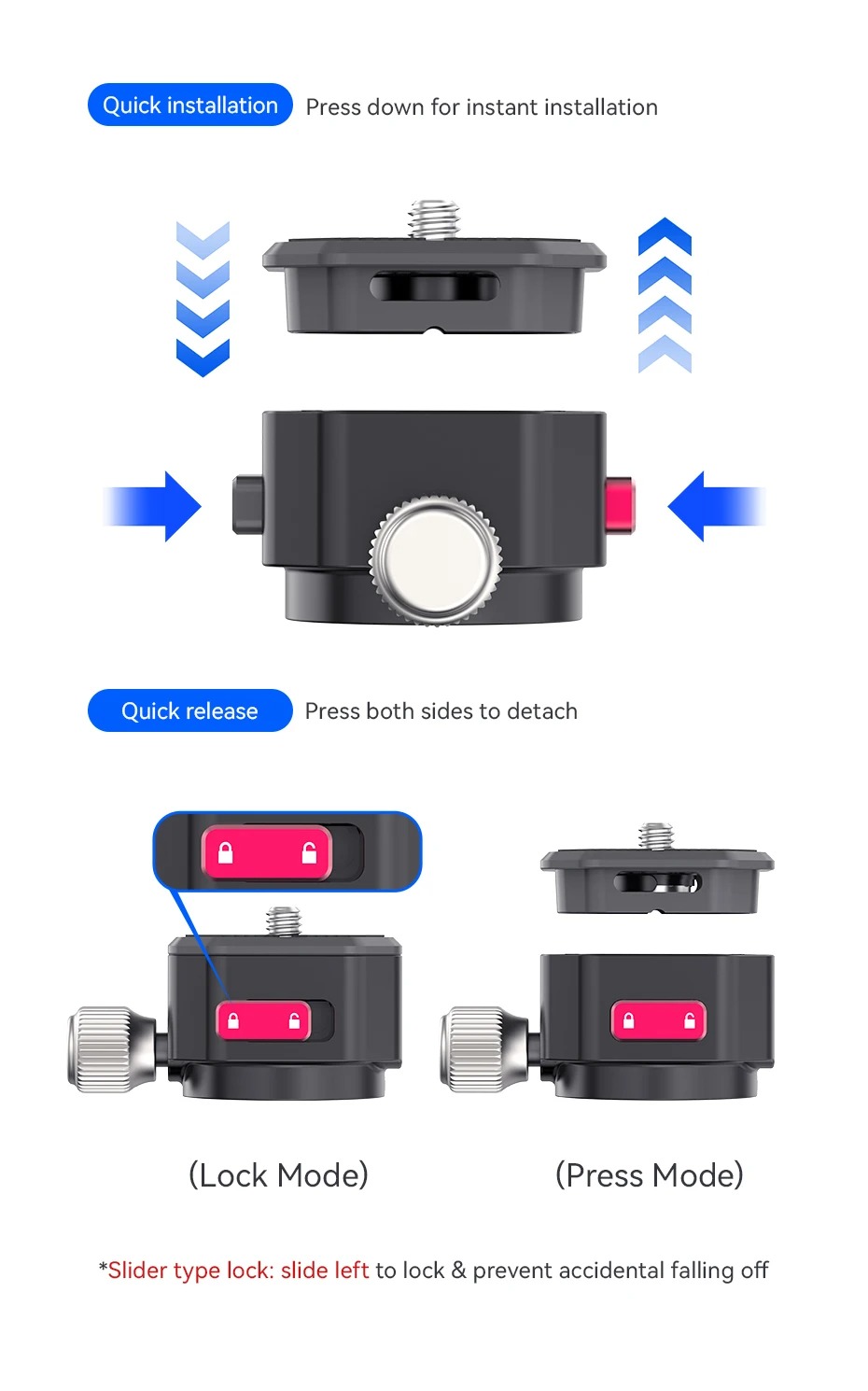 Quick installation Press down for instant installation

Quick release Press both sides to detach

(Lock Mode)

(Press Mode)

*Slider type lock: slide left to lock & prevent accidental falling off