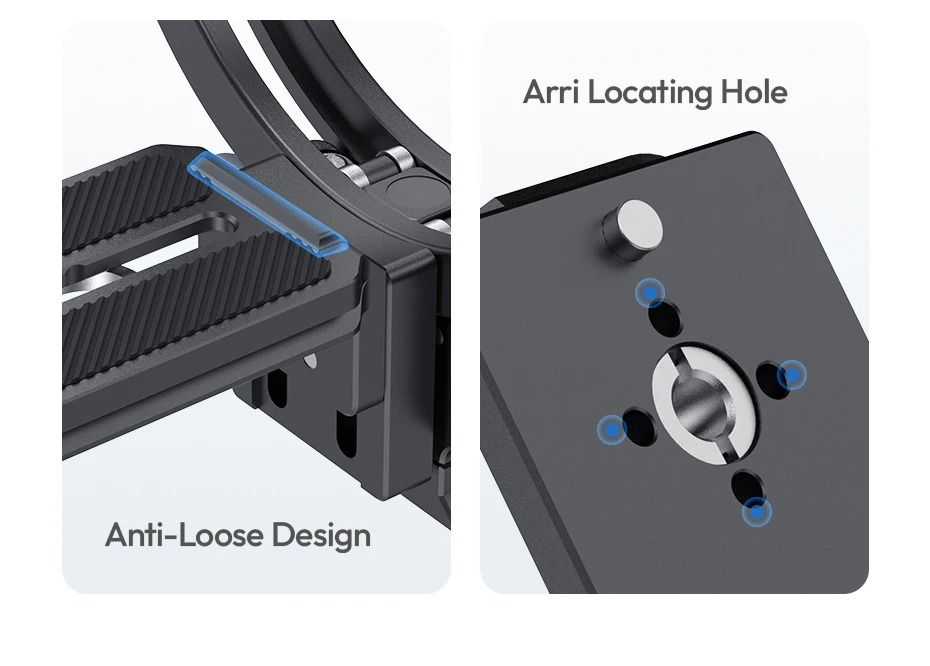 Anti-Loose Design

Arri Locating Hole