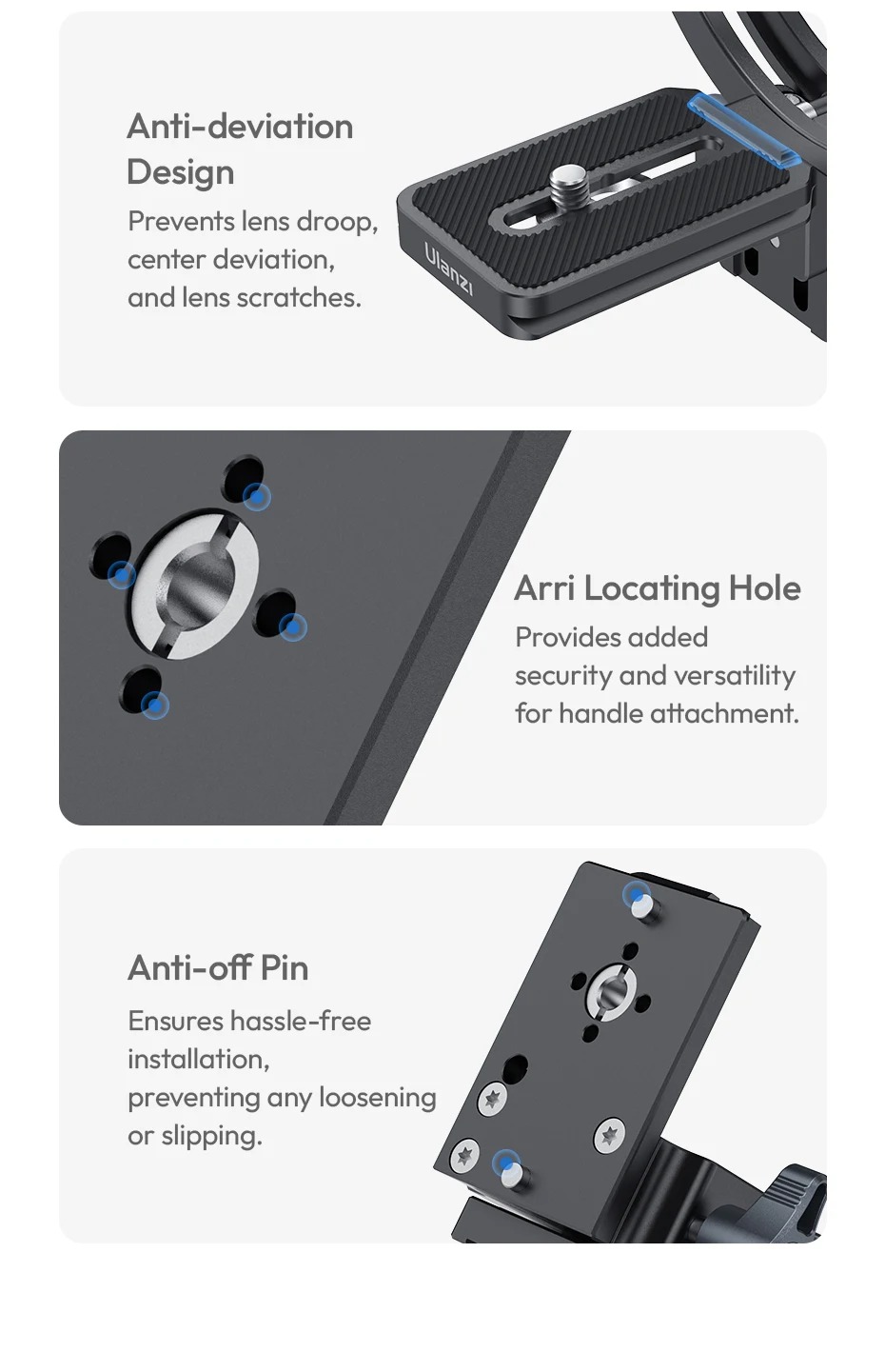 Anti-deviation Design

Prevents lens droop, center deviation, and lens scratches.

Ulanzi

Arri Locating Hole

Provides added security and versatility for handle attachment.

Anti-off Pin

Ensures hassle-free installation, preventing any loosening or slipping.