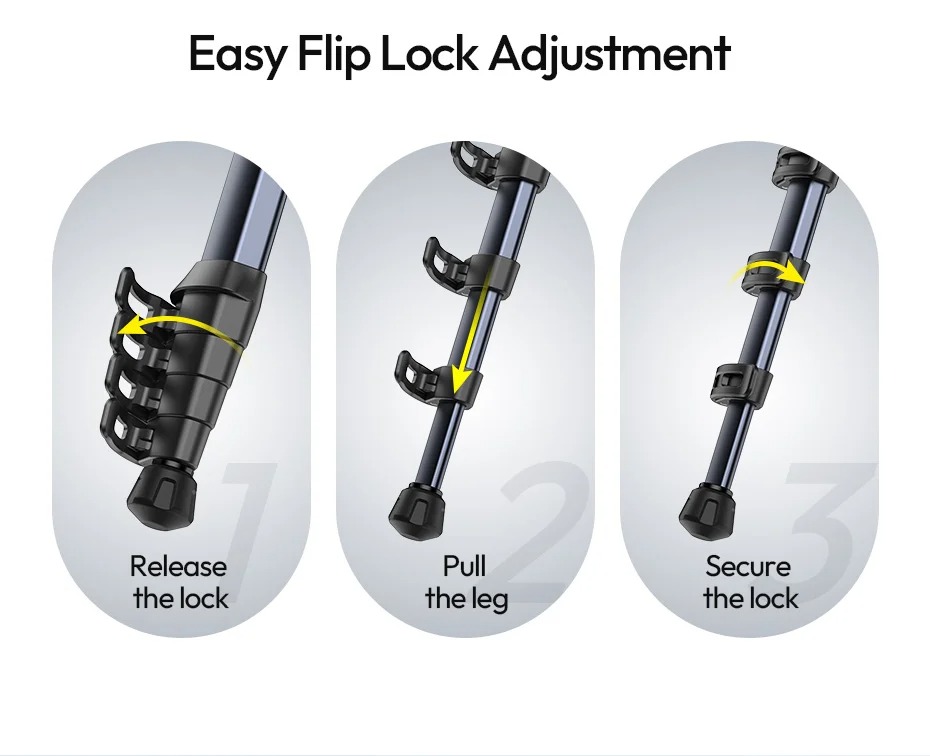 Easy Flip Lock Adjustment

1
Release the lock

2
Pull the leg

3
Secure the lock