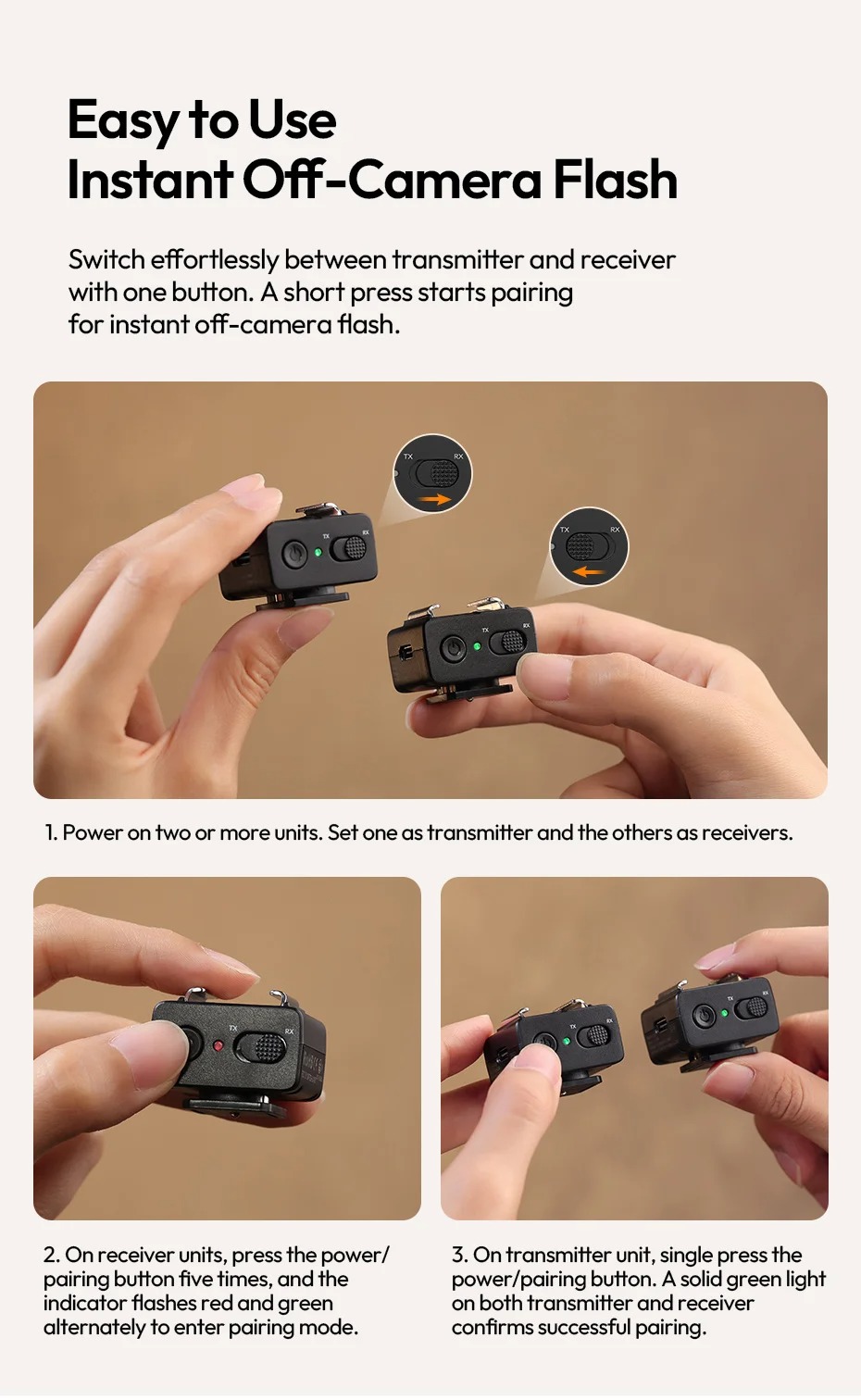 Easy to Use
Instant Off-Camera Flash

Switch effortlessly between transmitter and receiver with one button. A short press starts pairing for instant off-camera flash.

TX RX

TX RX

TX RX

TX RX

1. Power on two or more units. Set one as transmitter and the others as receivers.

TX RX

TX RX

TX RX

2. On receiver units, press the power/pairing button five times, and the indicator flashes red and green alternately to enter pairing mode.

3. On transmitter unit, single press the power/pairing button. A solid green light on both transmitter and receiver confirms successful pairing.