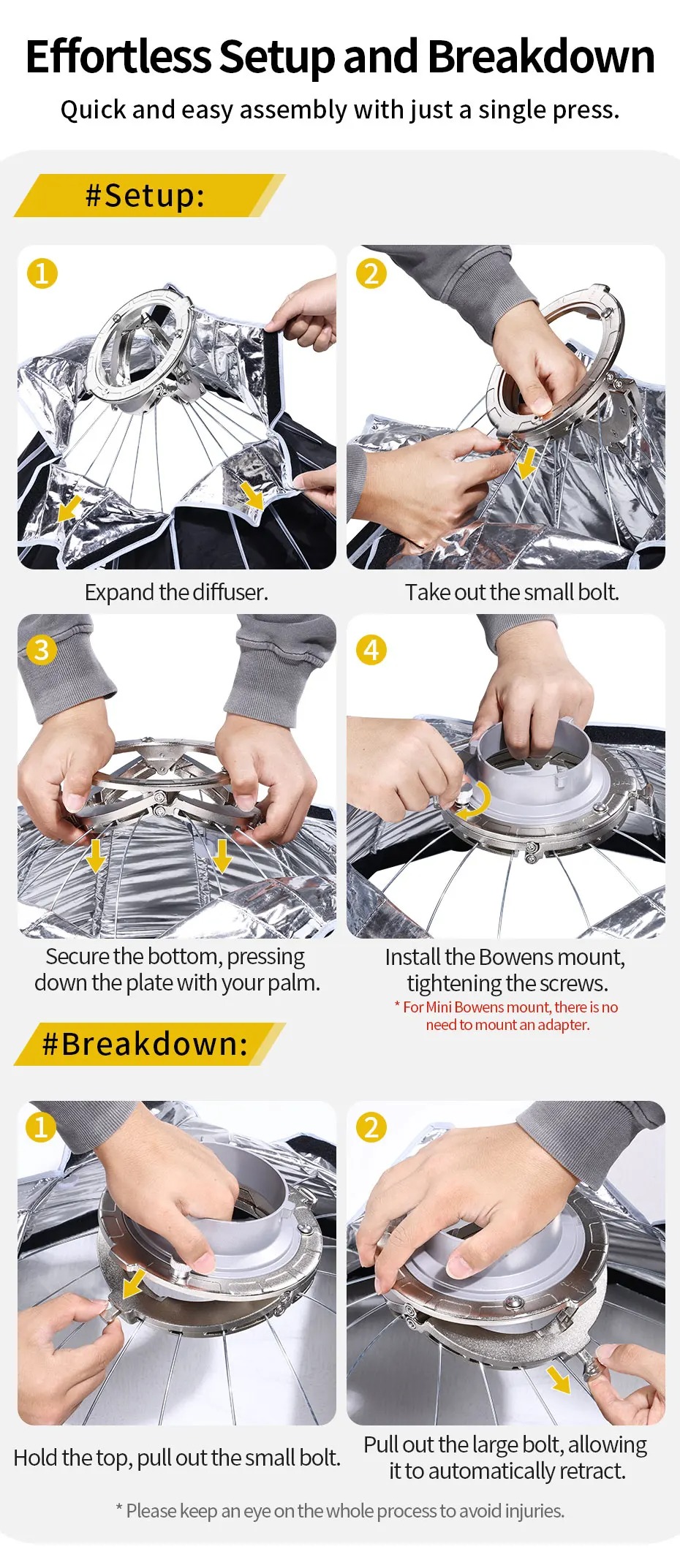 Effortless Setup and Breakdown

Quick and easy assembly with just a single press.

#Setup:

1

Expand the diffuser.

2

Take out the small bolt.

3

Secure the bottom, pressing down the plate with your palm.

4

Install the Bowens mount, tightening the screws.

* For Mini Bowens mount, there is no need to mount an adapter.

#Breakdown:

1

Hold the top, pull out the small bolt.

2

Pull out the large bolt, allowing it to automatically retract.

* Please keep an eye on the whole process to avoid injuries.