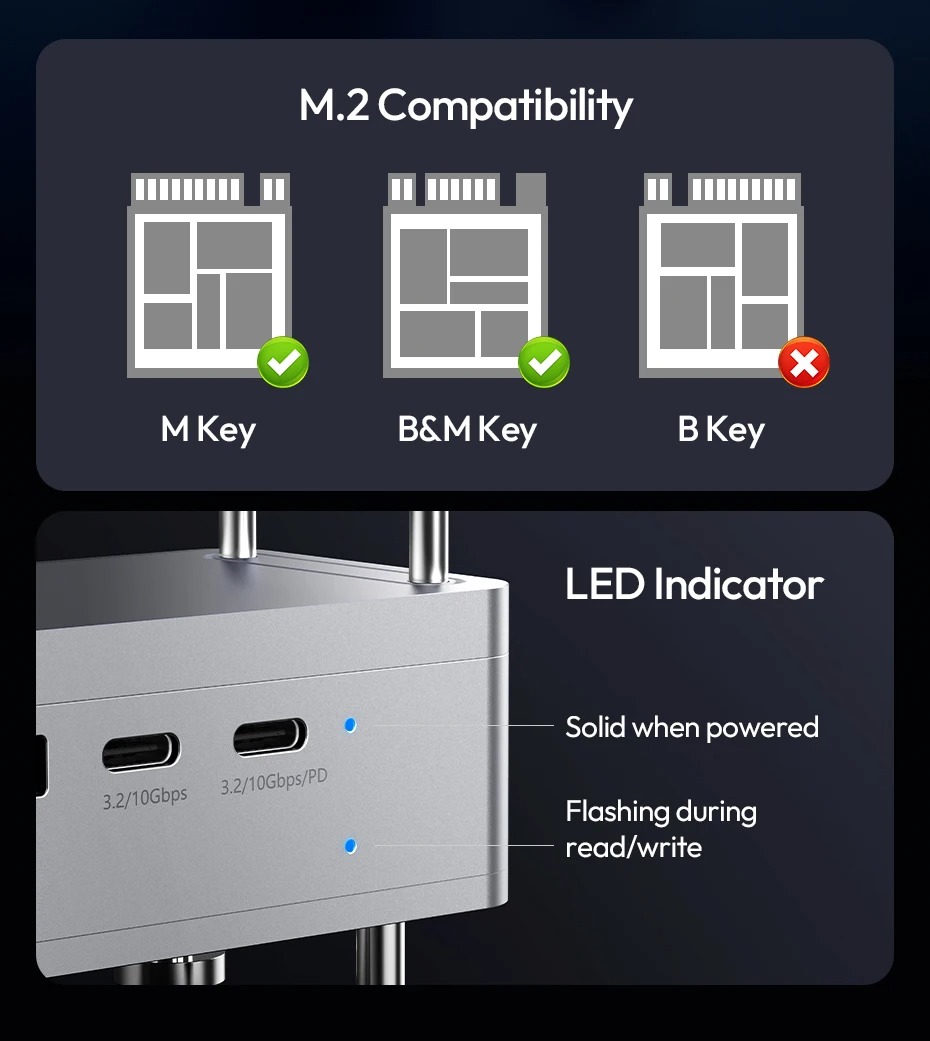 M.2 Compatibility

M Key

B&M Key

B Key

LED Indicator

3.2/10Gbps

3.2/10Gbps/PD

Solid when powered

Flashing during read/write