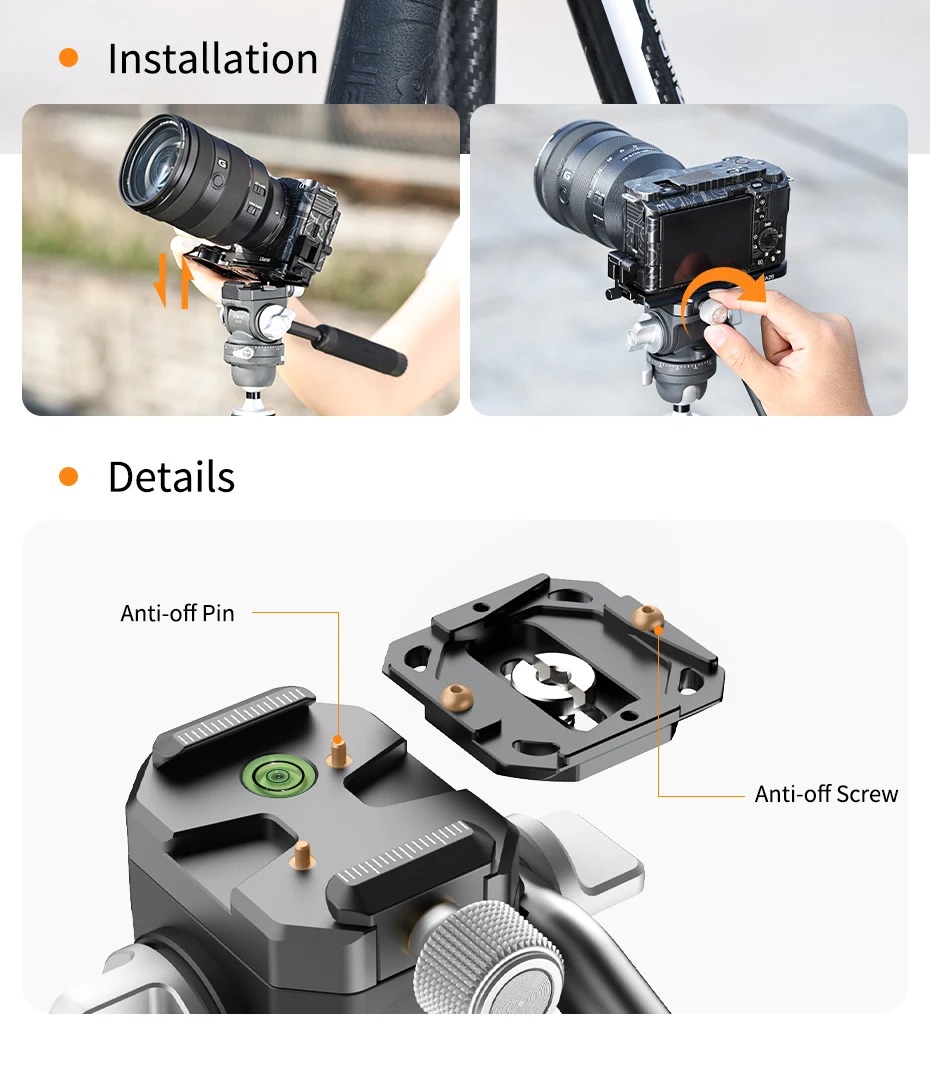 Installation

Details

Anti-off Pin

Anti-off Screw