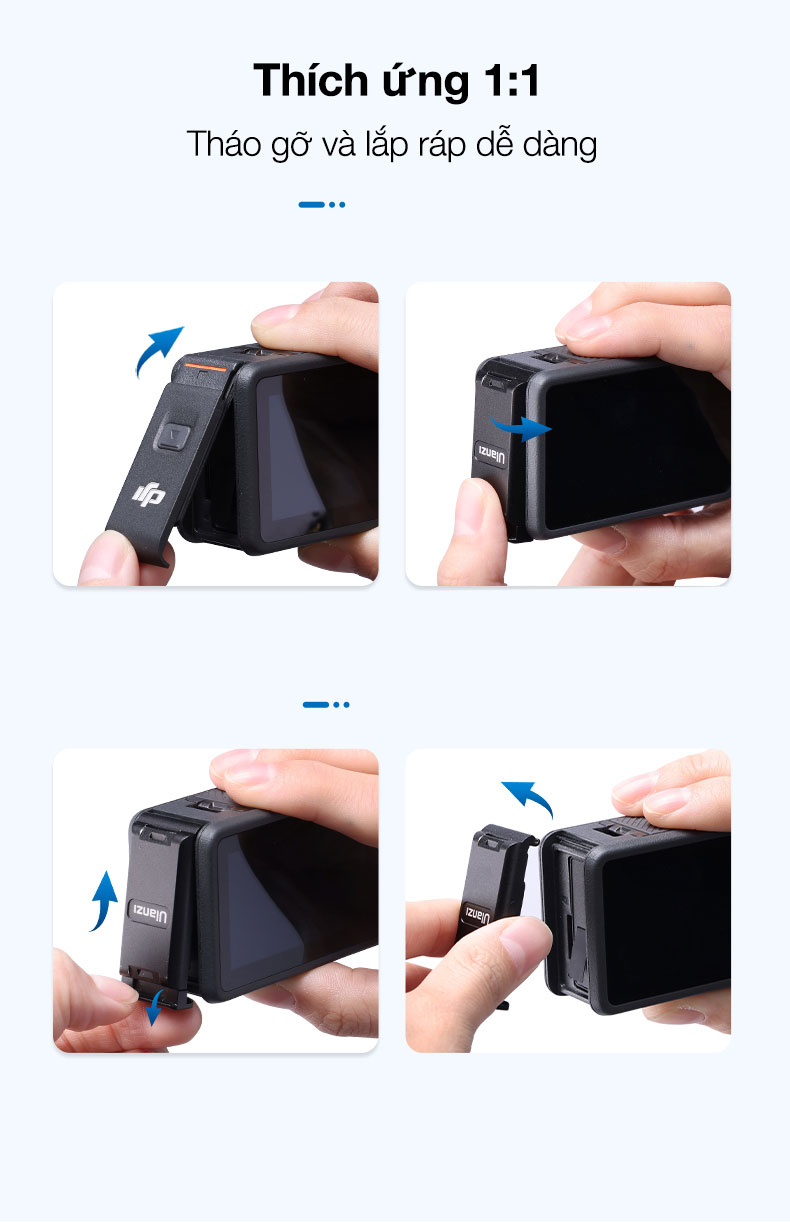 Thích ứng 1:1

Tháo gỡ và lắp ráp dễ dàng

dji

Ulanzi

Ulanzi

Ulanzi