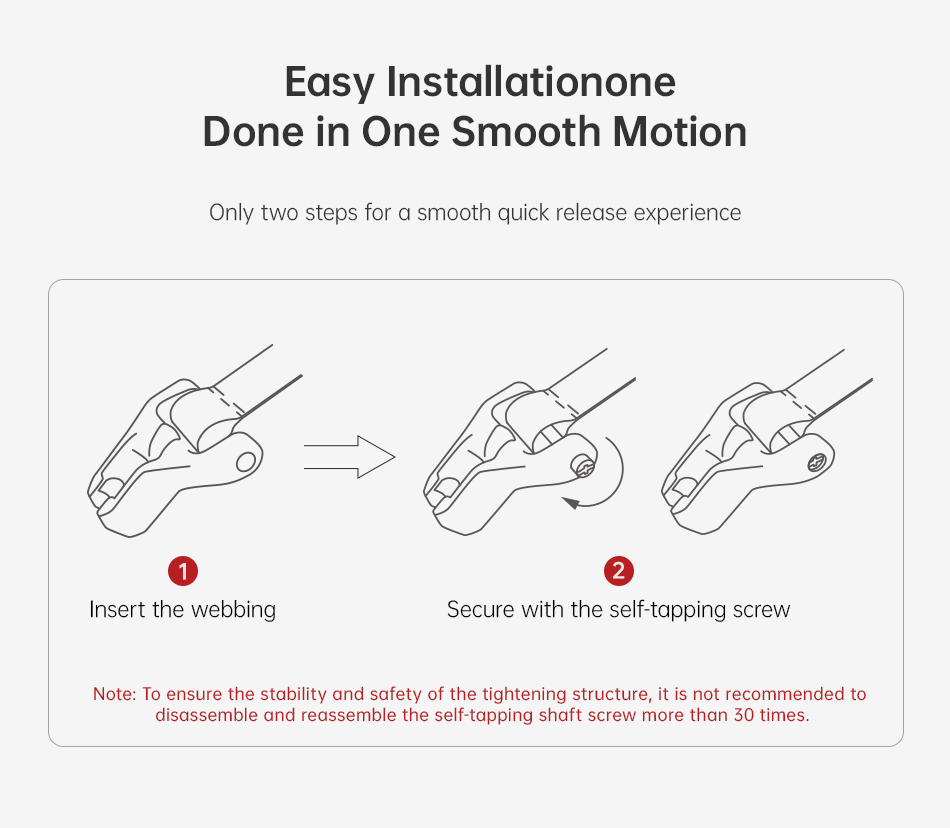 Easy Installationone
Done in One Smooth Motion

Only two steps for a smooth quick release experience

1
Insert the webbing

2
Secure with the self-tapping screw

Note: To ensure the stability and safety of the tightening structure, it is not recommended to disassemble and reassemble the self-tapping shaft screw more than 30 times.