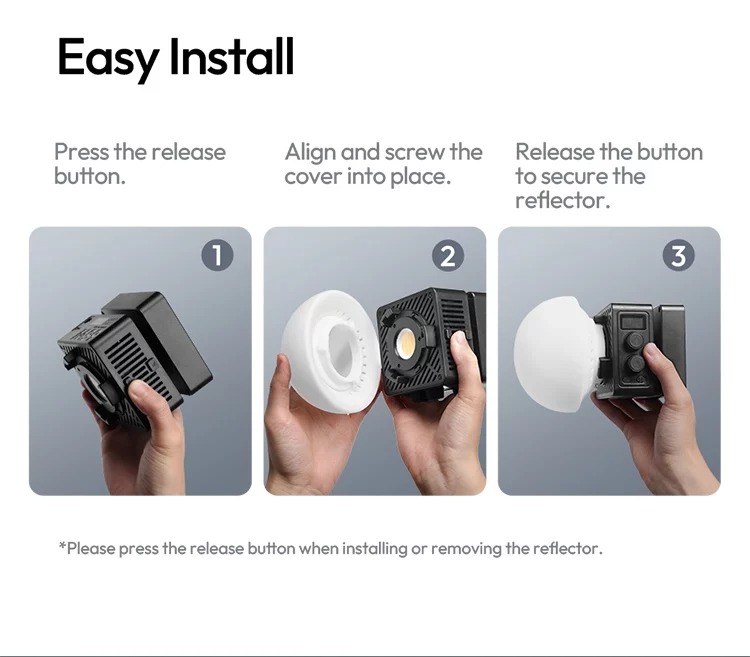 Easy Install

Press the release button.

Align and screw the cover into place.

Release the button to secure the reflector.

1

2

3

*Please press the release button when installing or removing the reflector.