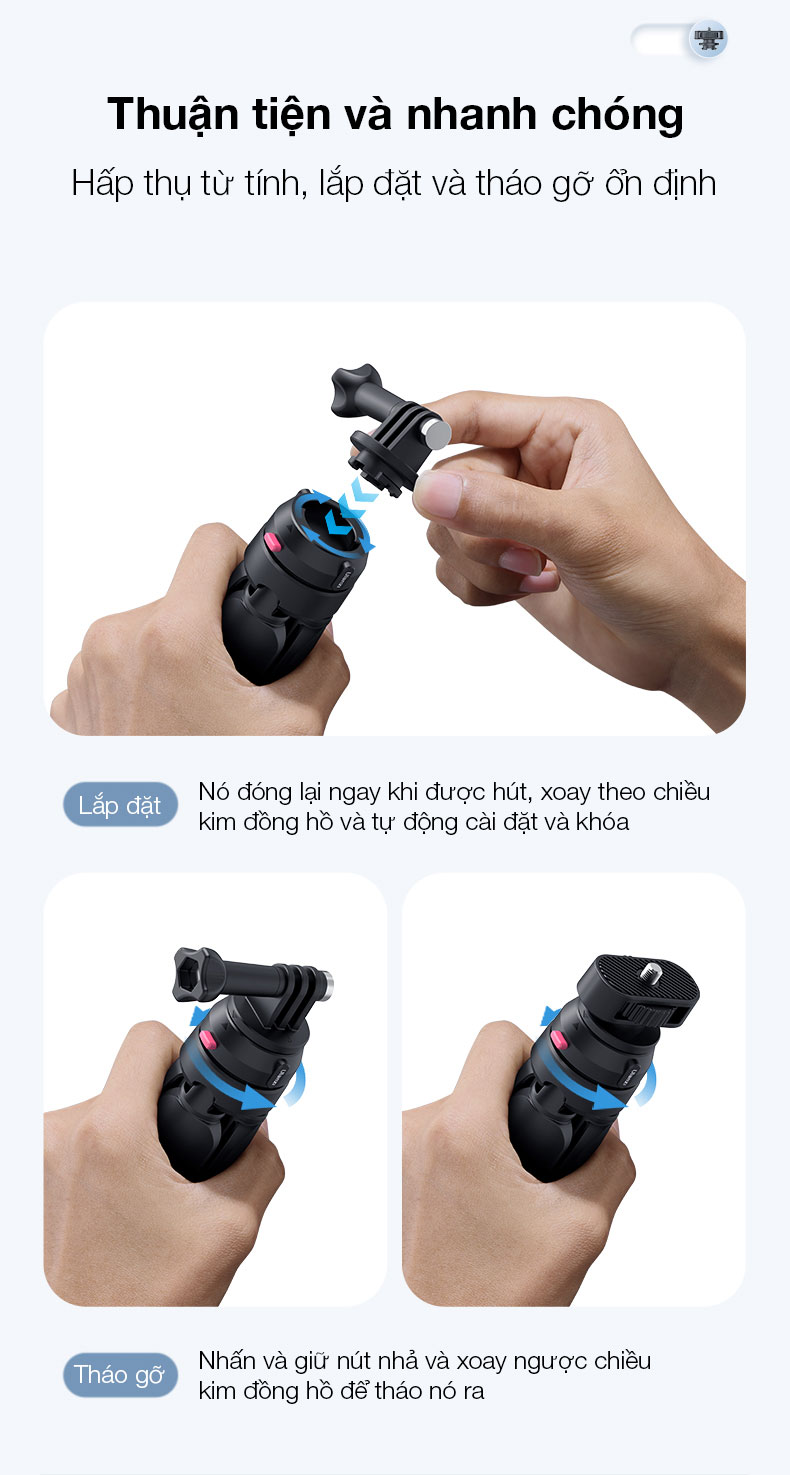 Thuận tiện và nhanh chóng

Hấp thụ từ tính, lắp đặt và tháo gỡ ổn định

Lắp đặt

Nó đóng lại ngay khi được hút, xoay theo chiều kim đồng hồ và tự động cài đặt và khóa

Tháo gỡ

Nhấn và giữ nút nhả và xoay ngược chiều kim đồng hồ để tháo nó ra