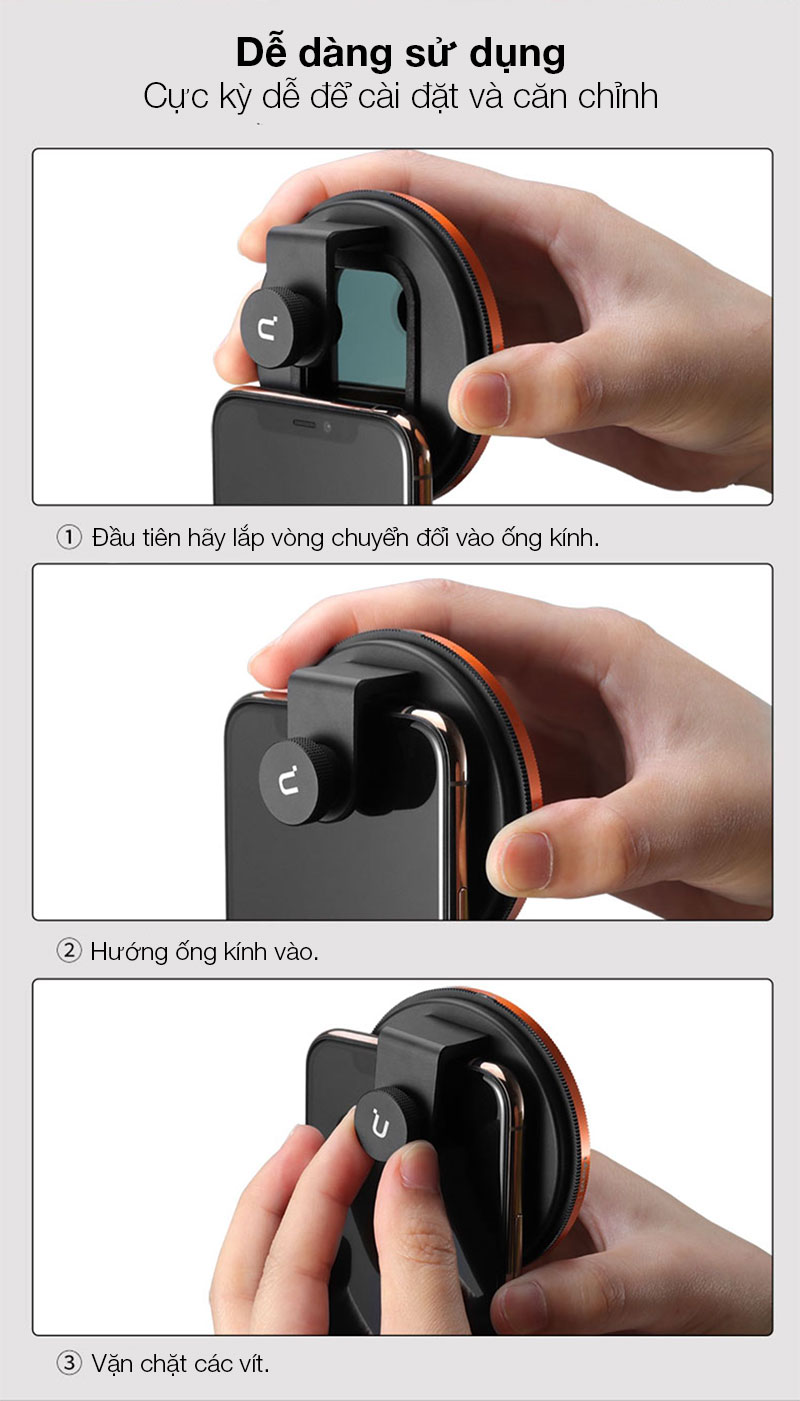 Dễ dàng sử dụng
Cực kỳ dễ để cài đặt và căn chỉnh

① Đầu tiên hãy lắp vòng chuyển đổi vào ống kính.

② Hướng ống kính vào.

③ Vặn chặt các vít.