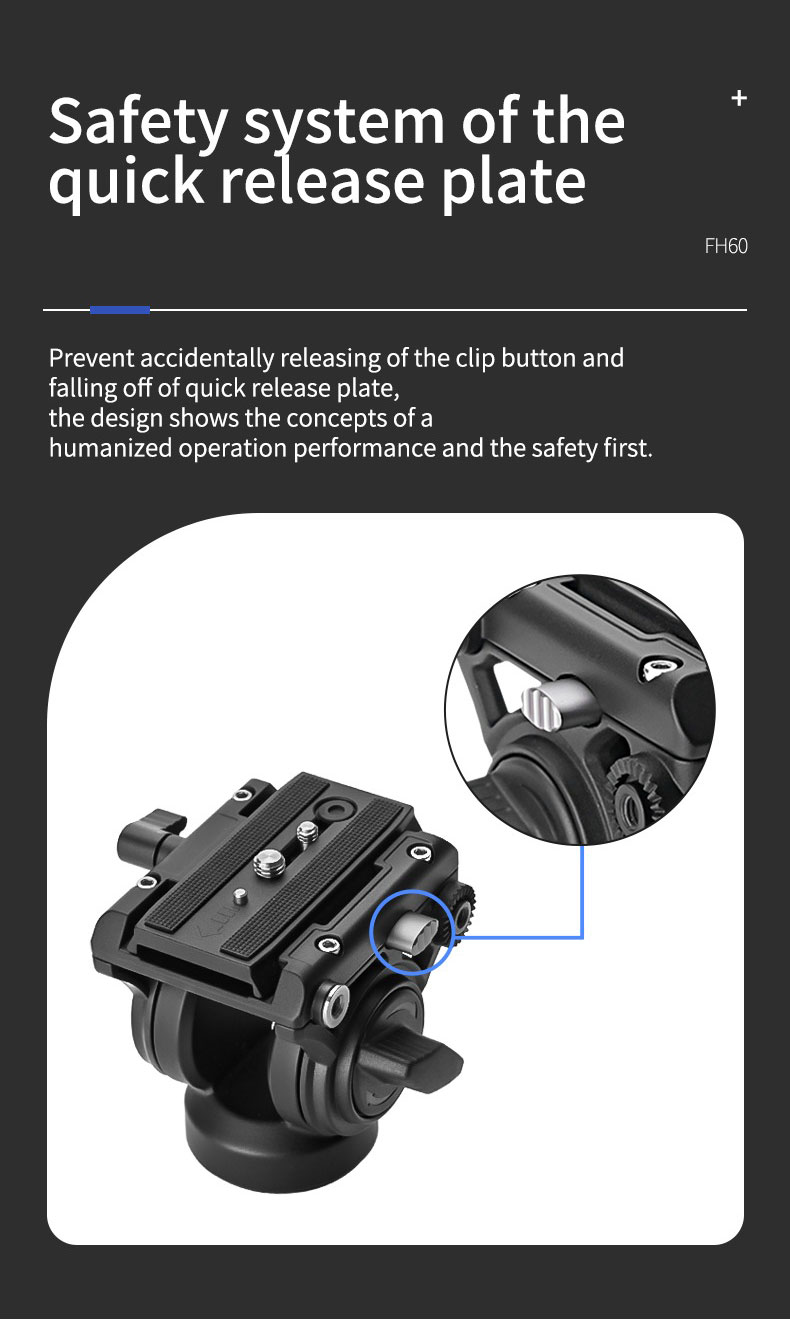 Safety system of the quick release plate

+

FH60

Prevent accidentally releasing of the clip button and falling off of quick release plate,
the design shows the concepts of a
humanized operation performance and the safety first.