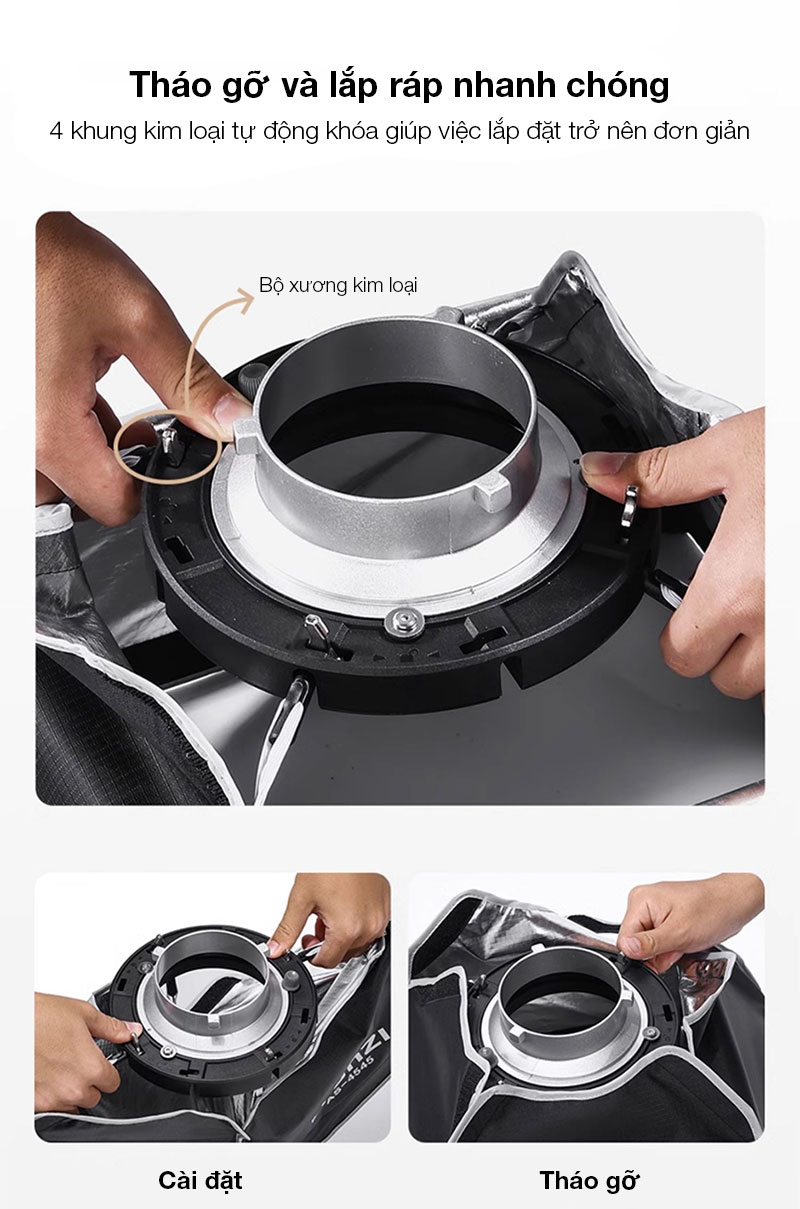 Tháo gỡ và lắp ráp nhanh chóng

4 khung kim loại tự động khóa giúp việc lắp đặt trở nên đơn giản

Bộ xương kim loại

Cài đặt

Tháo gỡ