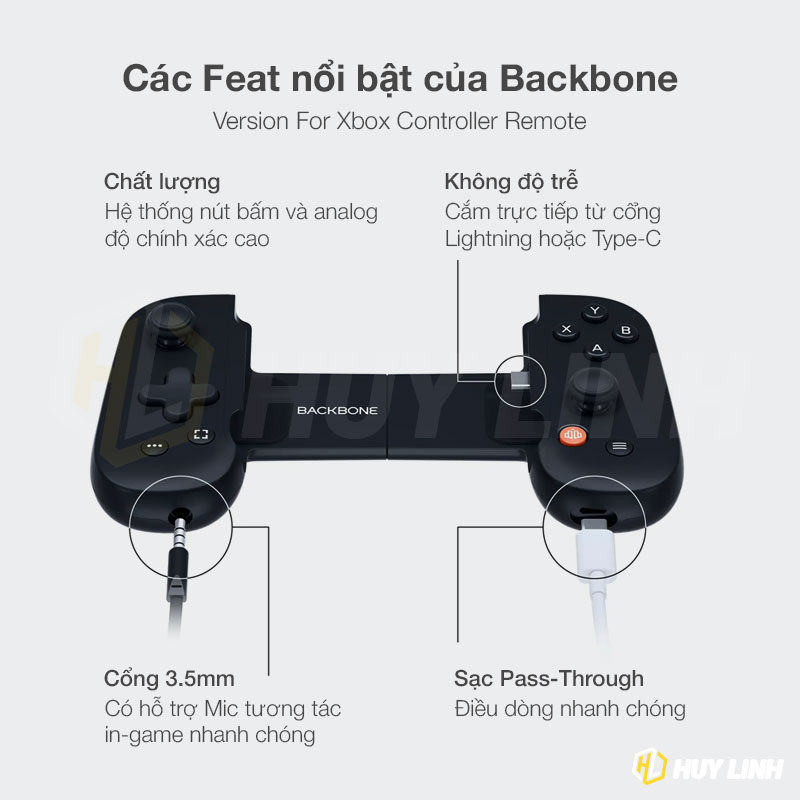 Các Feat nổi bật của Backbone
Version For Xbox Controller Remote

Chất lượng
Hệ thống nút bấm và analog độ chính xác cao

Không độ trễ
Cắm trực tiếp từ cổng Lightning hoặc Type-C

Y
X
B
A

BACKBONE

HUY LINH

Cổng 3.5mm
Có hỗ trợ Mic tương tác in-game nhanh chóng

Sạc Pass-Through
Điều dòng nhanh chóng

HUY LINH