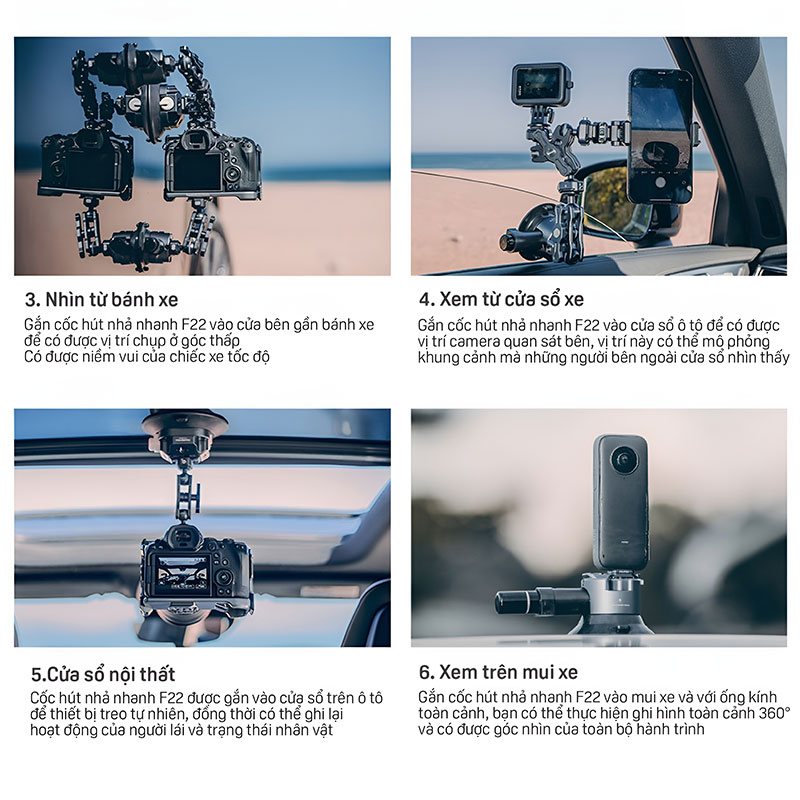 3. Nhìn từ bánh xe
Gắn cốc hút nhả nhanh F22 vào cửa bên gần bánh xe để có được vị trí chụp ở góc thấp
Có được niềm vui của chiếc xe tốc độ

4. Xem từ cửa sổ xe
Gắn cốc hút nhả nhanh F22 vào cửa sổ ô tô để có được vị trí camera quan sát bên, vị trí này có thể mô phỏng khung cảnh mà những người bên ngoài cửa sổ nhìn thấy

5.Cửa sổ nội thất
Cốc hút nhả nhanh F22 được gắn vào cửa sổ trên ô tô để thiết bị treo tự nhiên, đồng thời có thể ghi lại hoạt động của người lái và trạng thái nhân vật

6. Xem trên mui xe
Gắn cốc hút nhả nhanh F22 vào mui xe và với ống kính toàn cảnh, bạn có thể thực hiện ghi hình toàn cảnh 360° và có được góc nhìn của toàn bộ hành trình