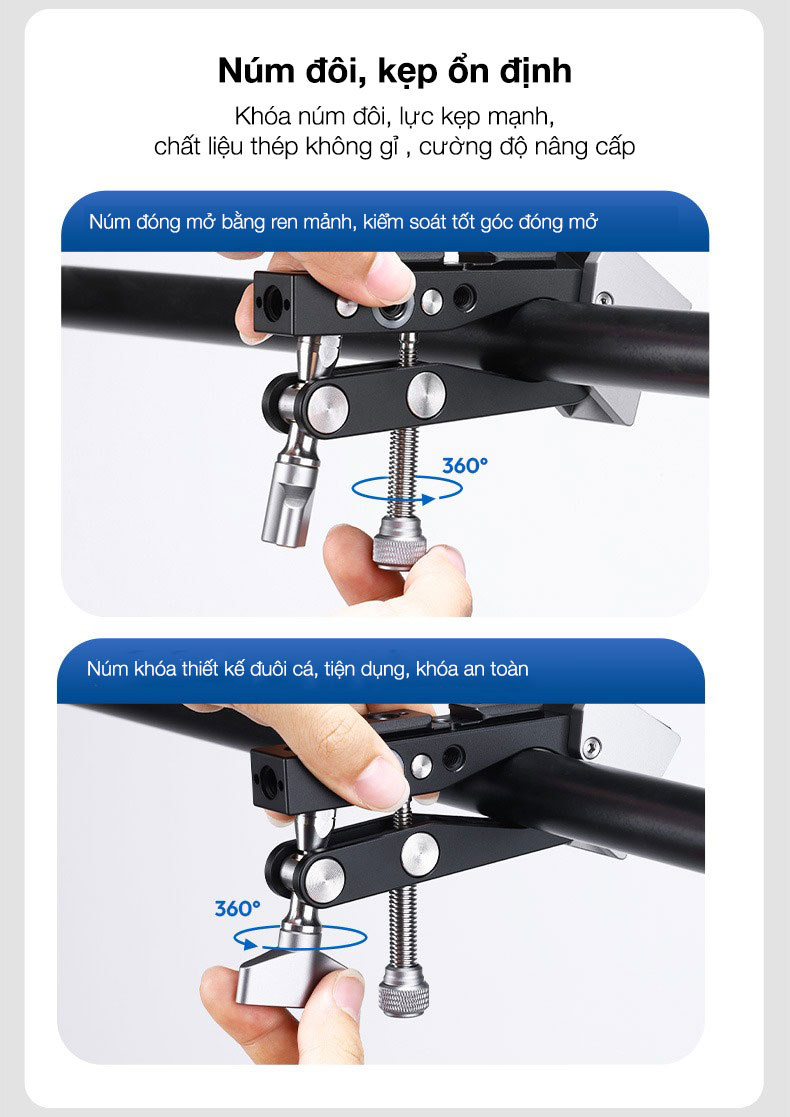 Núm đôi, kẹp ổn định

Khóa núm đôi, lực kẹp mạnh, chất liệu thép không gỉ , cường độ nâng cấp

Núm đóng mở bằng ren mảnh, kiểm soát tốt góc đóng mở

360°

Núm khóa thiết kế đuôi cá, tiện dụng, khóa an toàn

360°