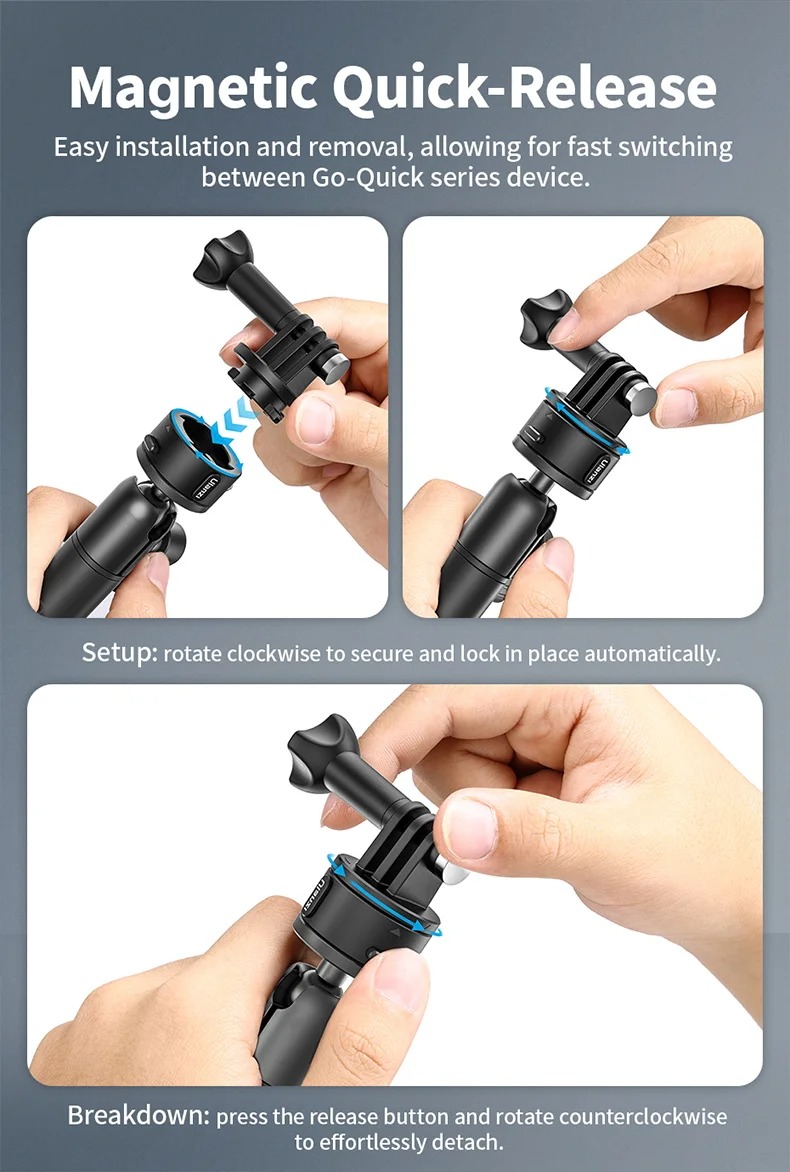 Magnetic Quick-Release

Easy installation and removal, allowing for fast switching between Go-Quick series device.

Ulanzi

Ulanzi

Setup: rotate clockwise to secure and lock in place automatically.

Ulanzi

Breakdown: press the release button and rotate counterclockwise to effortlessly detach.