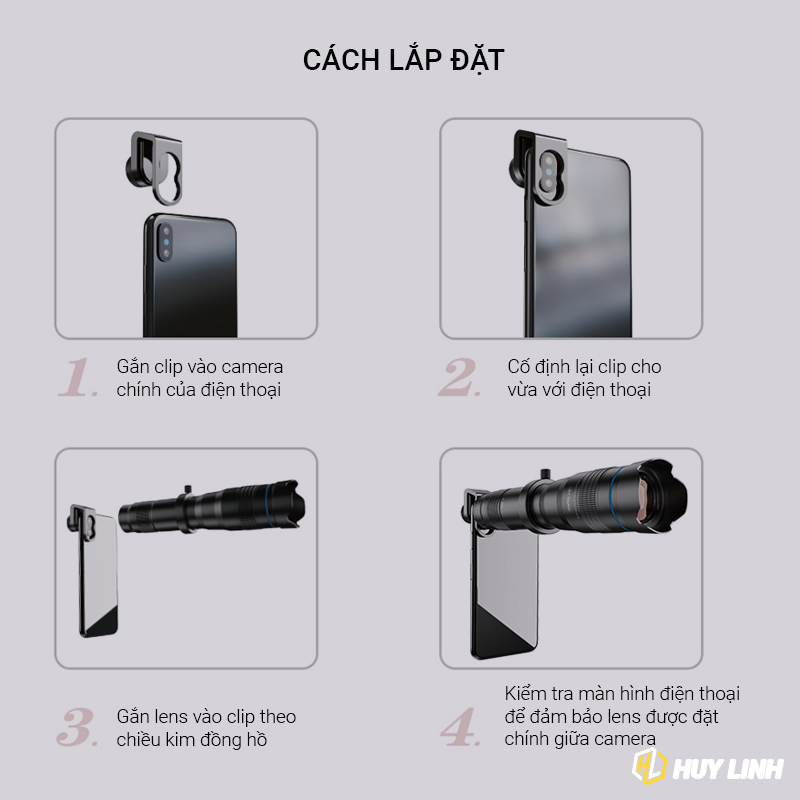 CÁCH LẮP ĐẶT

1. Gắn clip vào camera chính của điện thoại

2. Cố định lại clip cho vừa với điện thoại

3. Gắn lens vào clip theo chiều kim đồng hồ

4. Kiểm tra màn hình điện thoại để đảm bảo lens được đặt chính giữa camera

HUY LINH