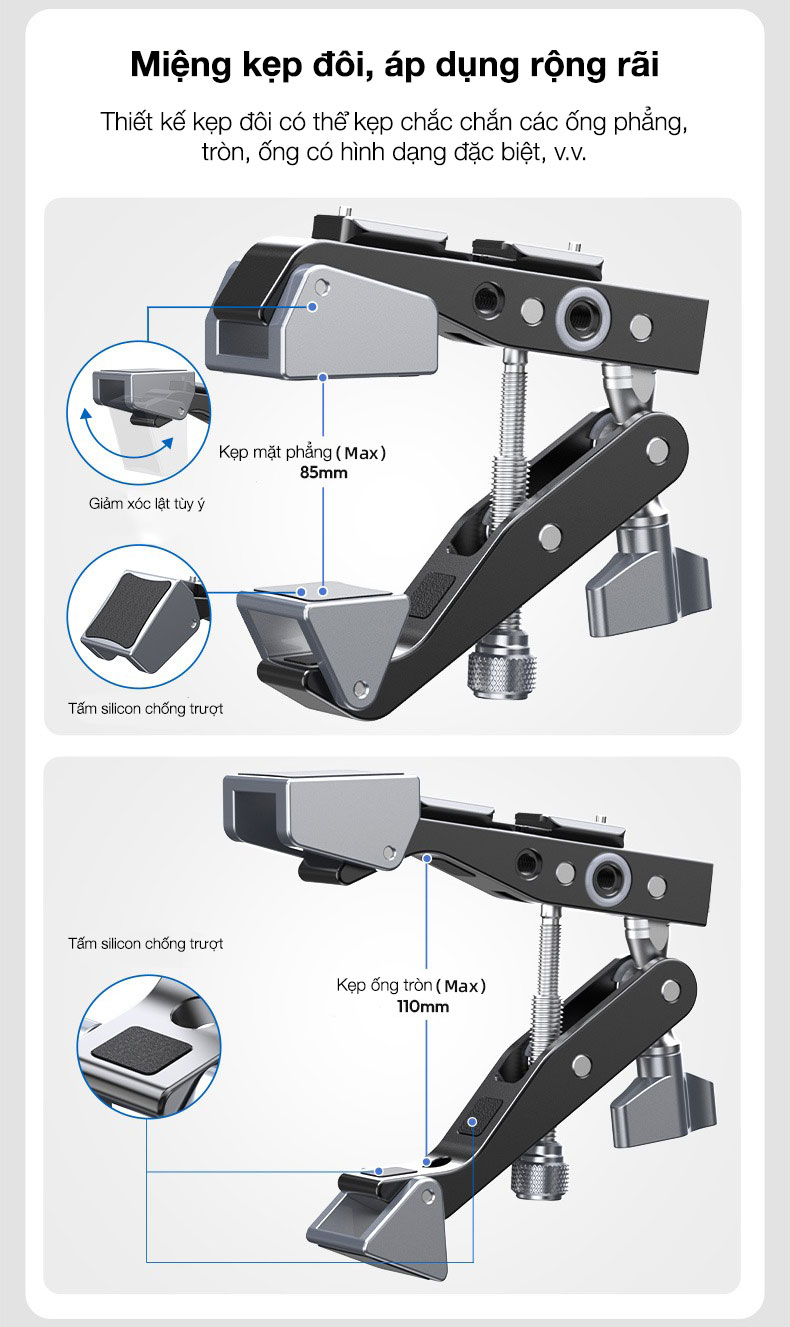 Miệng kẹp đôi, áp dụng rộng rãi

Thiết kế kẹp đôi có thể kẹp chắc chắn các ống phẳng, tròn, ống có hình dạng đặc biệt, v.v.

Kẹp mặt phẳng (Max) 85mm

Giảm xóc lật tùy ý

Tấm silicon chống trượt

Tấm silicon chống trượt

Kẹp ống tròn (Max) 110mm