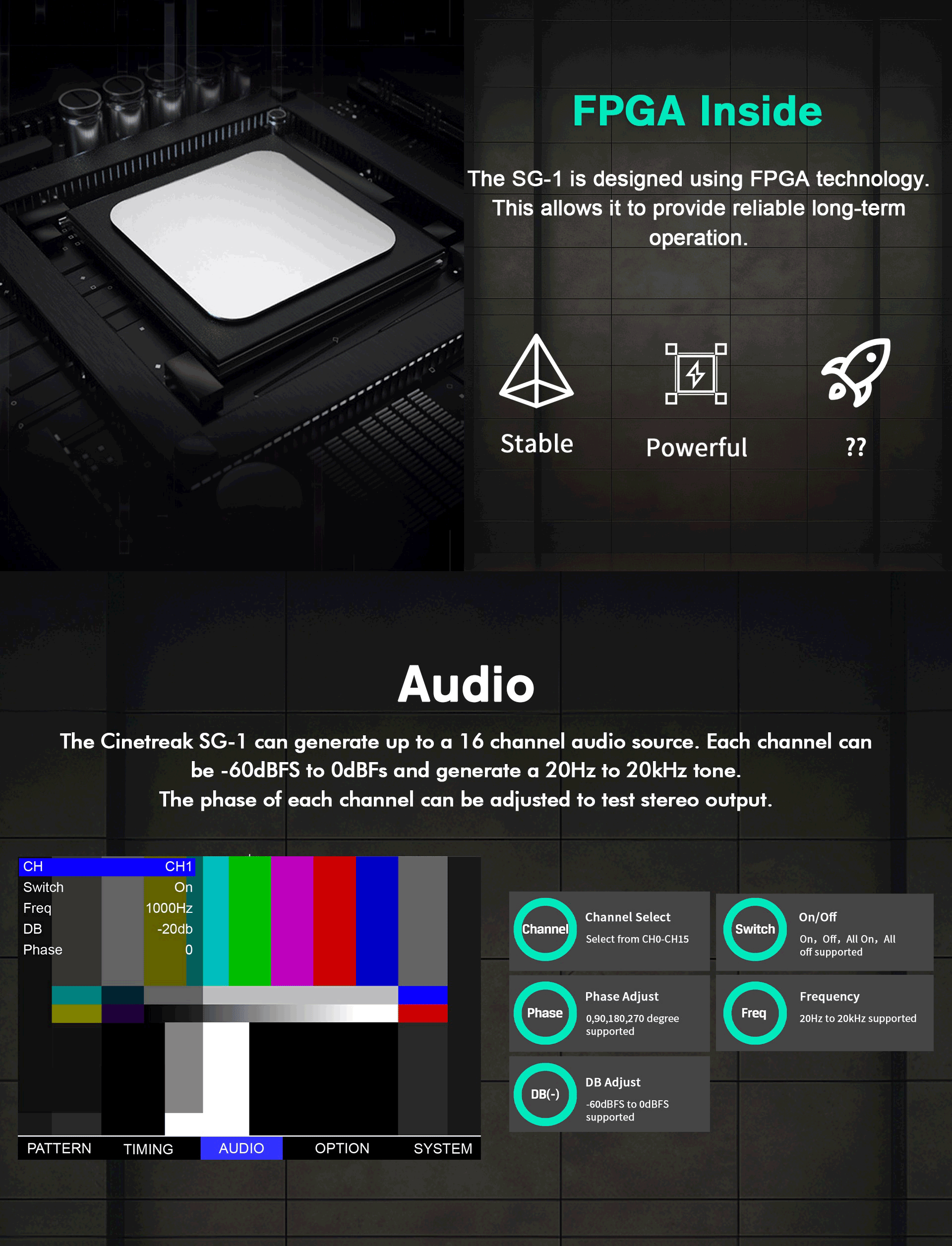 FPGA Inside

The SG-1 is designed using FPGA technology. This allows it to provide reliable long-term operation.

Stable

Powerful

??

Audio

The Cinetreak SG-1 can generate up to a 16 channel audio source. Each channel can be -60dBFS to 0dBFs and generate a 20Hz to 20kHz tone.
The phase of each channel can be adjusted to test stereo output.

CH CH1
Switch On
Freq 1000Hz
DB -20db
Phase 0

PATTERN TIMING AUDIO OPTION SYSTEM

Channel
Channel Select
Select from CH0-CH15

Switch
On/Off
On, Off, All On, All off supported

Phase
Phase Adjust
0,90,180,270 degree supported

Freq
Frequency
20Hz to 20kHz supported

DB(-)
DB Adjust
-60dBFS to 0dBFS supported