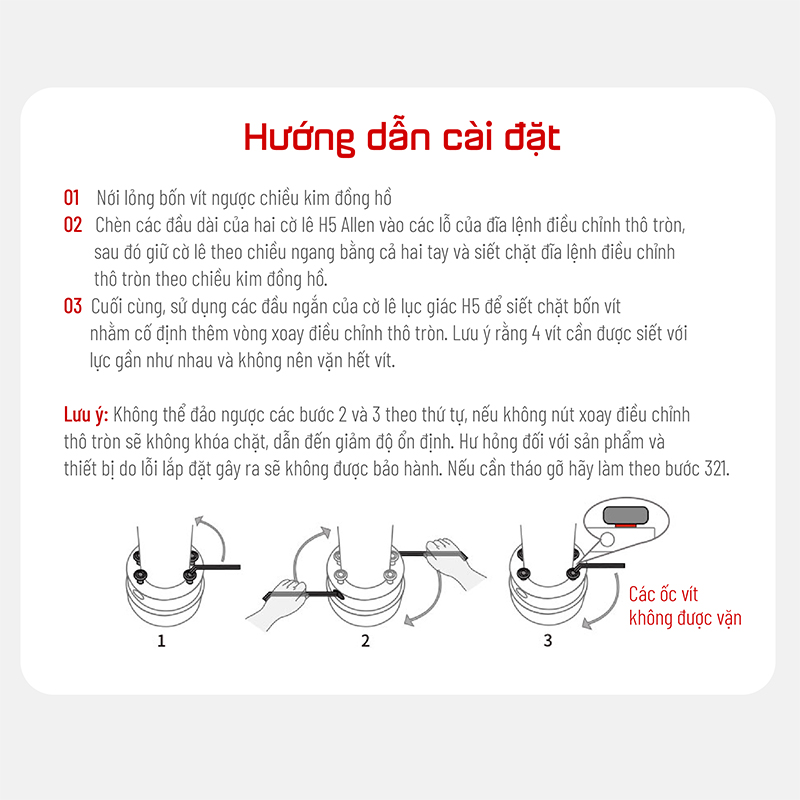 Hướng dẫn cài đặt

01 Nới lỏng bốn vít ngược chiều kim đồng hồ
02 Chèn các đầu dài của hai cờ lê H5 Allen vào các lỗ của đĩa lệnh điều chỉnh thô tròn, sau đó giữ cờ lê theo chiều ngang bằng cả hai tay và siết chặt đĩa lệnh điều chỉnh thô tròn theo chiều kim đồng hồ.
03 Cuối cùng, sử dụng các đầu ngắn của cờ lê lục giác H5 để siết chặt bốn vít nhằm cố định thêm vòng xoay điều chỉnh thô tròn. Lưu ý rằng 4 vít cần được siết với lực gần như nhau và không nên vặn hết vít.

Lưu ý: Không thể đảo ngược các bước 2 và 3 theo thứ tự, nếu không nút xoay điều chỉnh thô tròn sẽ không khóa chặt, dẫn đến giảm độ ổn định. Hư hỏng đối với sản phẩm và thiết bị do lỗi lắp đặt gây ra sẽ không được bảo hành. Nếu cần tháo gỡ hãy làm theo bước 321.

1

2

3

Các ốc vít không được vặn