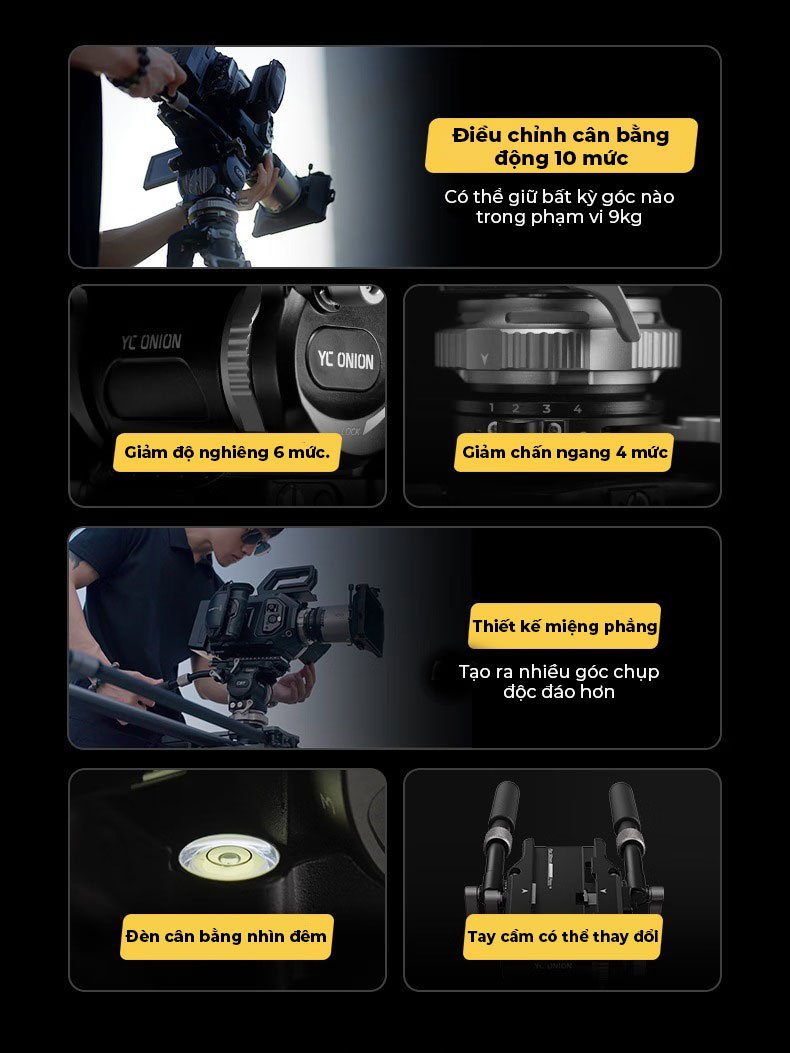 Điều chỉnh cân bằng động 10 mức

Có thể giữ bất kỳ góc nào trong phạm vi 9kg

YC ONION

YC ONION

Giảm độ nghiêng 6 mức.

1 2 3 4

Giảm chấn ngang 4 mức

Thiết kế miệng phẳng

Tạo ra nhiều góc chụp độc đáo hơn

Đèn cân bằng nhìn đêm

Tay cầm có thể thay đổi

YC ONION